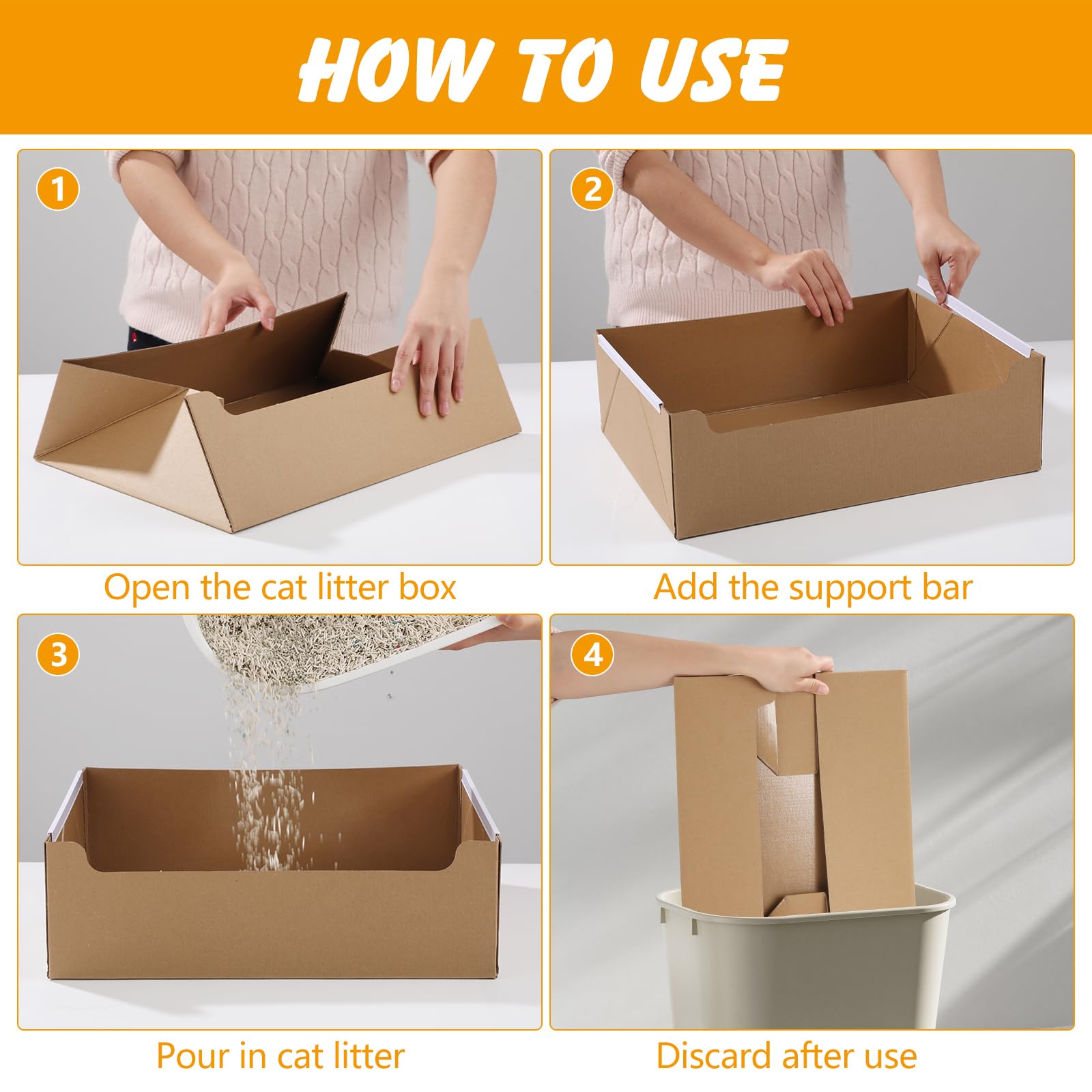 HOW TO USE

1

Open the cat litter box

2

Add the support bar

3

Pour in cat litter

4

Discard after use