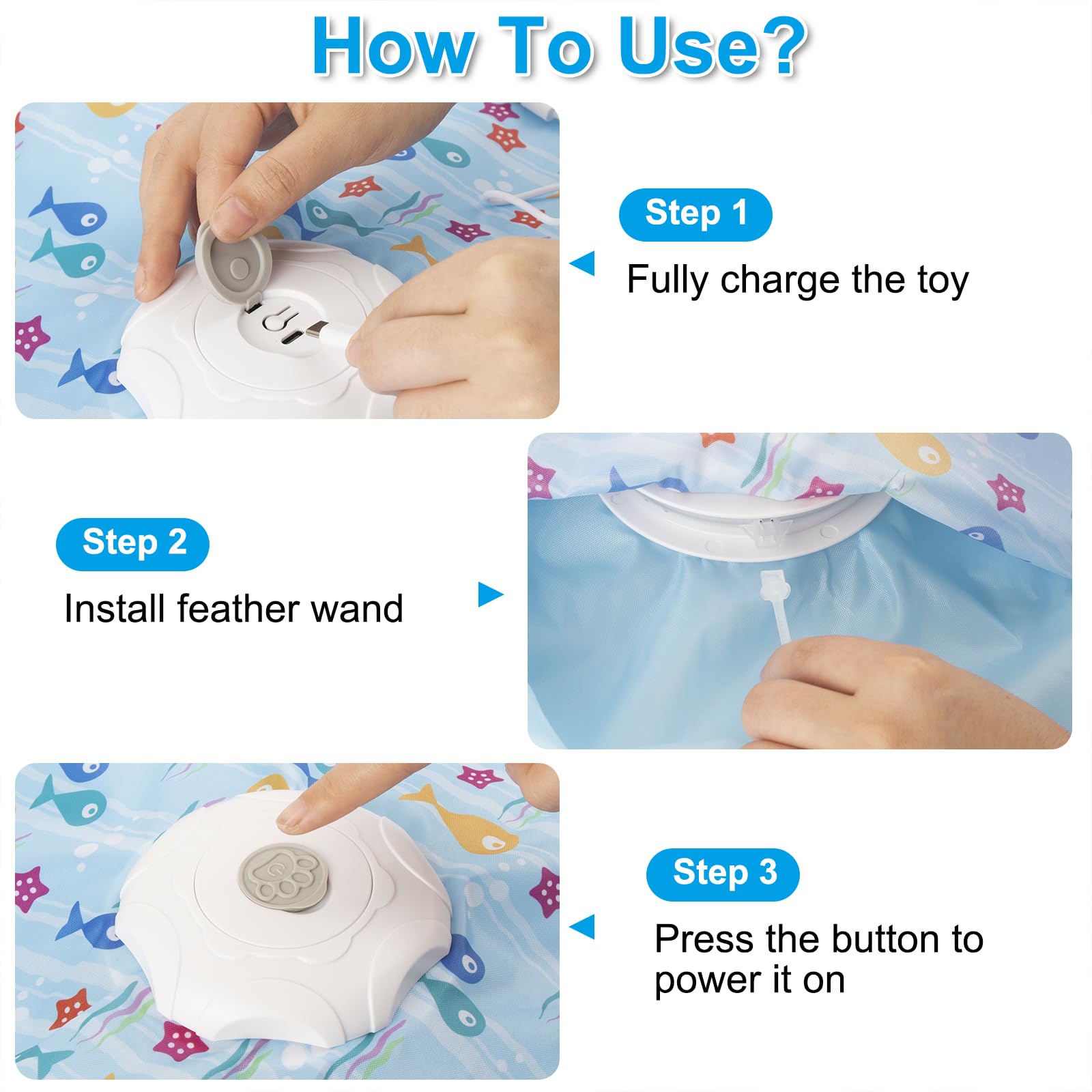 How To Use?

Step 1

Fully charge the toy

Step 2

Install feather wand

Step 3

Press the button to power it on