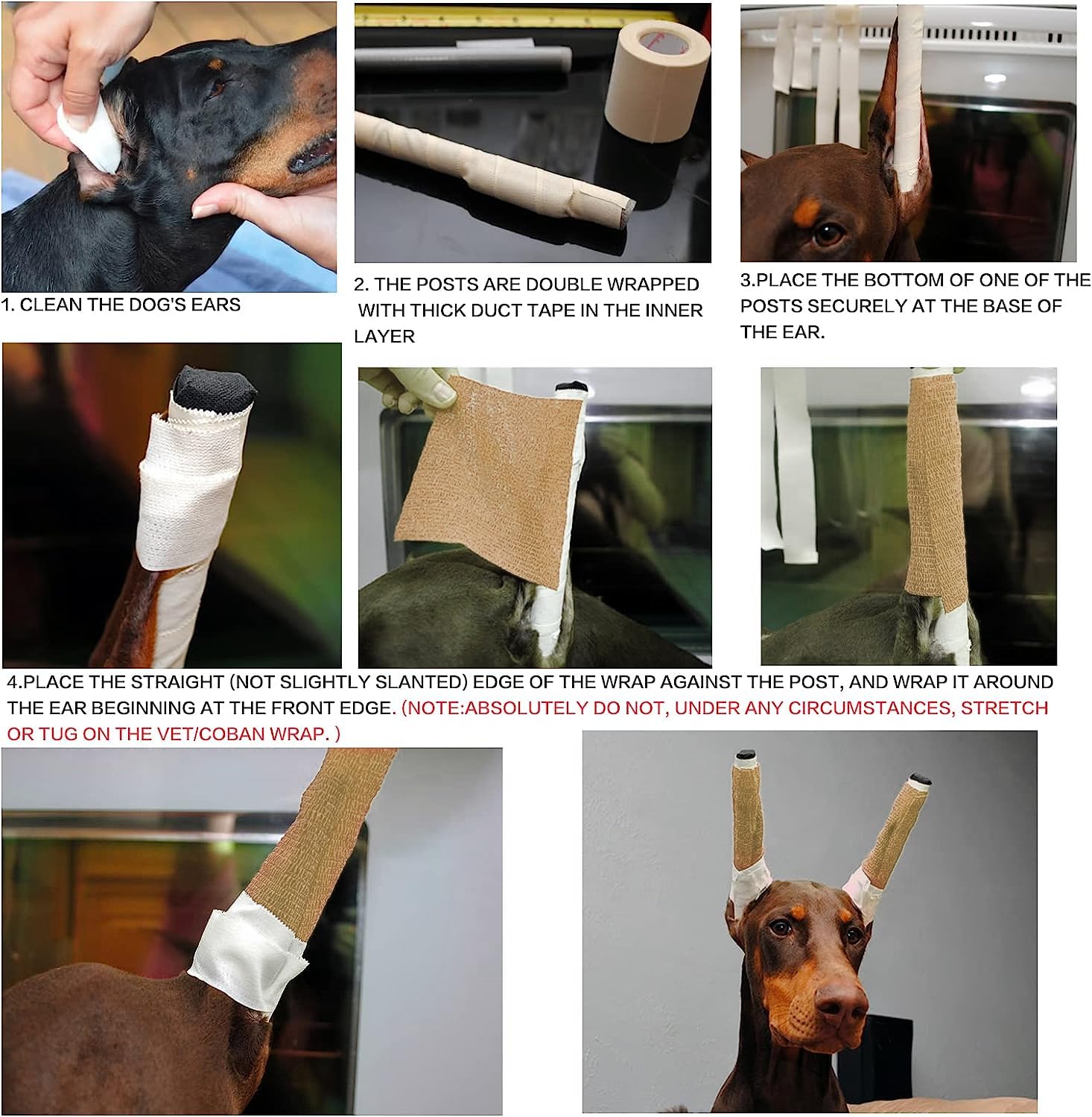 1. CLEAN THE DOG'S EARS

2. THE POSTS ARE DOUBLE WRAPPED WITH THICK DUCT TAPE IN THE INNER LAYER

3.PLACE THE BOTTOM OF ONE OF THE POSTS SECURELY AT THE BASE OF THE EAR.

4.PLACE THE STRAIGHT (NOT SLIGHTLY SLANTED) EDGE OF THE WRAP AGAINST THE POST, AND WRAP IT AROUND THE EAR BEGINNING AT THE FRONT EDGE. (NOTE:ABSOLUTELY DO NOT, UNDER ANY CIRCUMSTANCES, STRETCH OR TUG ON THE VET/COBAN WRAP. )