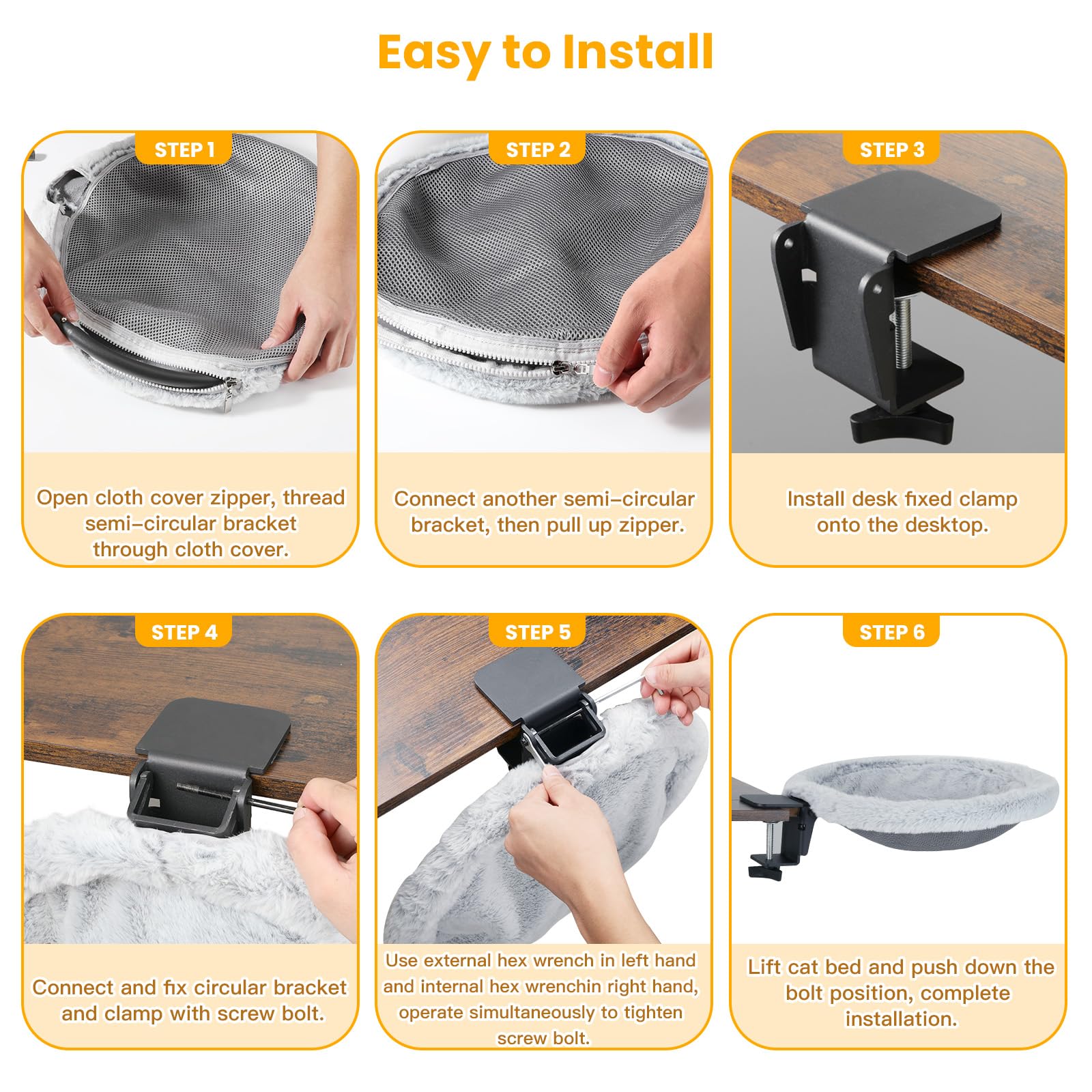 Easy to Install

STEP 1

Open cloth cover zipper, thread semi-circular bracket through cloth cover.

STEP 2

Connect another semi-circular bracket, then pull up zipper.

STEP 3

Install desk fixed clamp onto the desktop.

STEP 4

Connect and fix circular bracket and clamp with screw bolt.

STEP 5

Use external hex wrench in left hand and internal hex wrenchin right hand, operate simultaneously to tighten screw bolt.

STEP 6

Lift cat bed and push down the bolt position, complete installation.