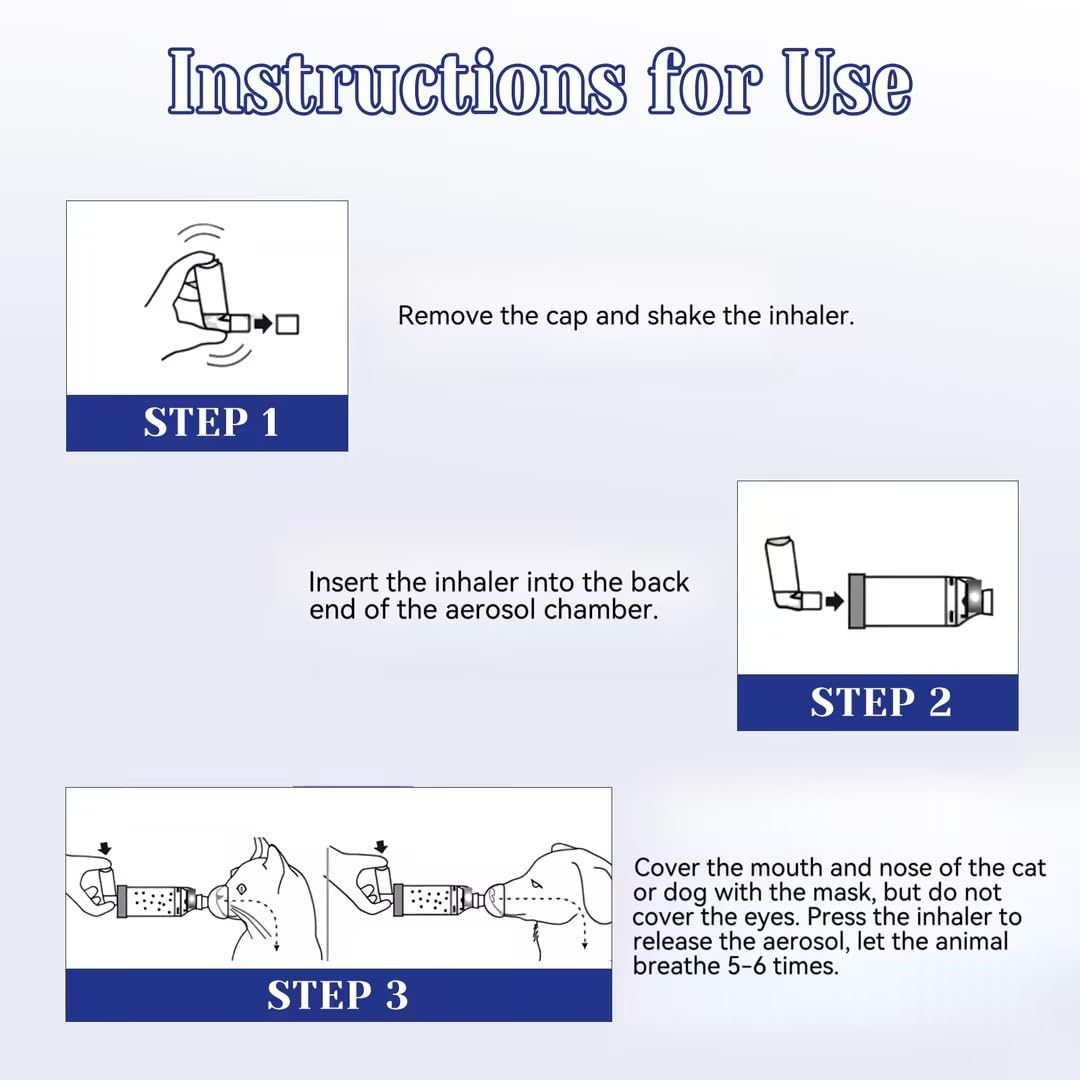 Instructions for Use

STEP 1

Remove the cap and shake the inhaler.

Insert the inhaler into the back end of the aerosol chamber.

STEP 2

STEP 3

Cover the mouth and nose of the cat or dog with the mask, but do not cover the eyes. Press the inhaler to release the aerosol, let the animal breathe 5-6 times.