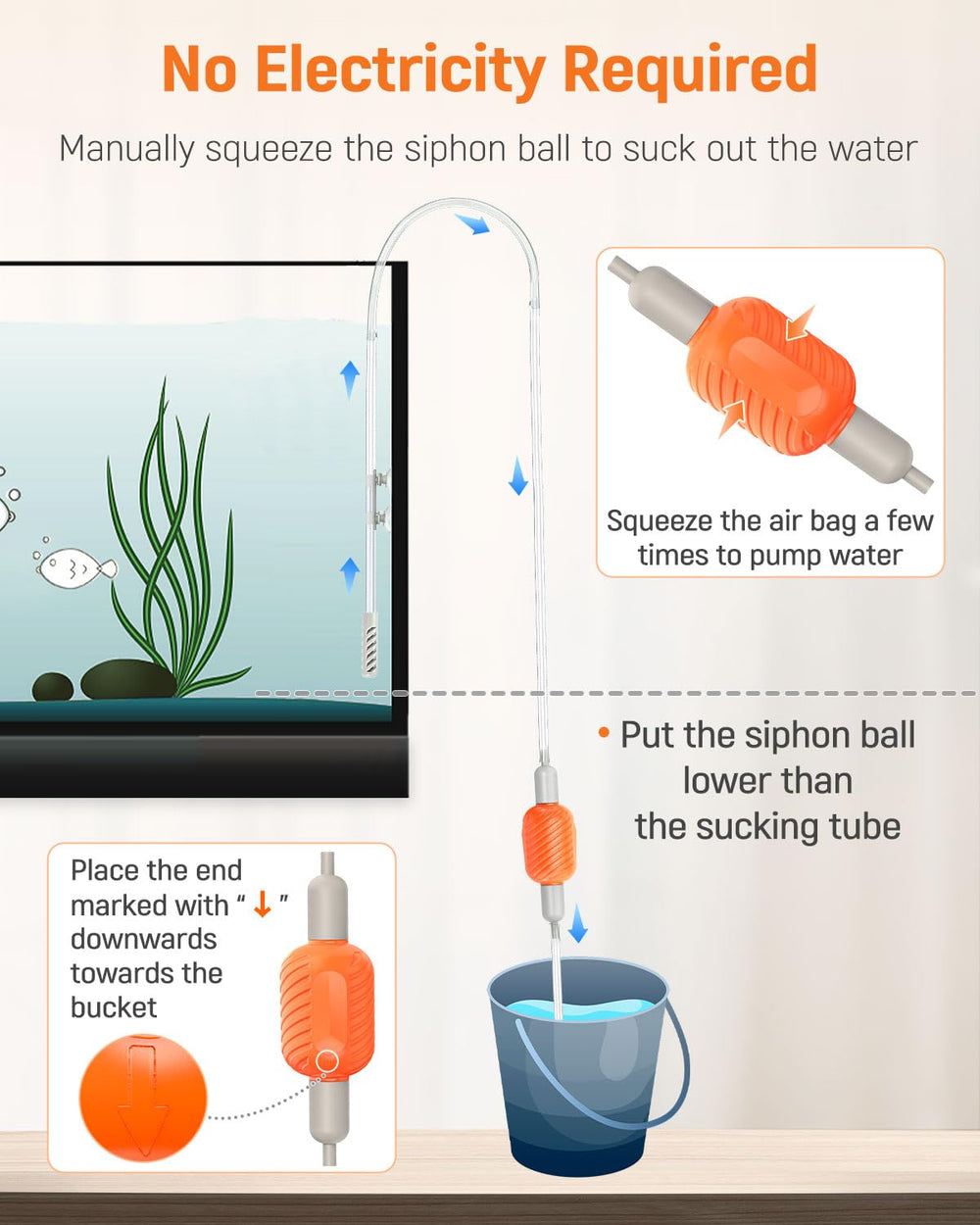 No Electricity Required

Manually squeeze the siphon ball to suck out the water

Squeeze the air bag a few times to pump water

• Put the siphon ball lower than the sucking tube

Place the end marked with " ↓ " downwards towards the bucket