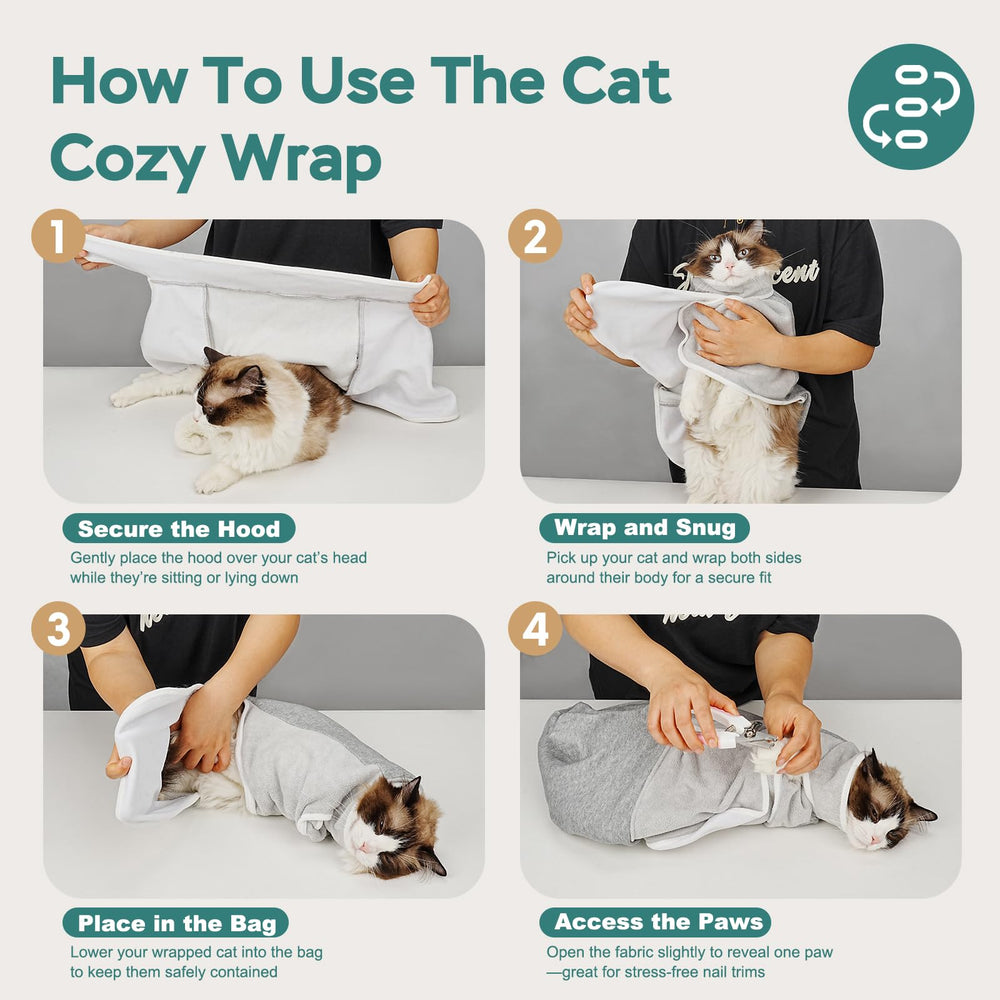 How To Use The Cat Cozy Wrap

1

Secure the Hood
Gently place the hood over your cat's head while they're sitting or lying down

2

Wrap and Snug
Pick up your cat and wrap both sides around their body for a secure fit

3

Place in the Bag
Lower your wrapped cat into the bag to keep them safely contained

4

Access the Paws
Open the fabric slightly to reveal one paw —great for stress-free nail trims