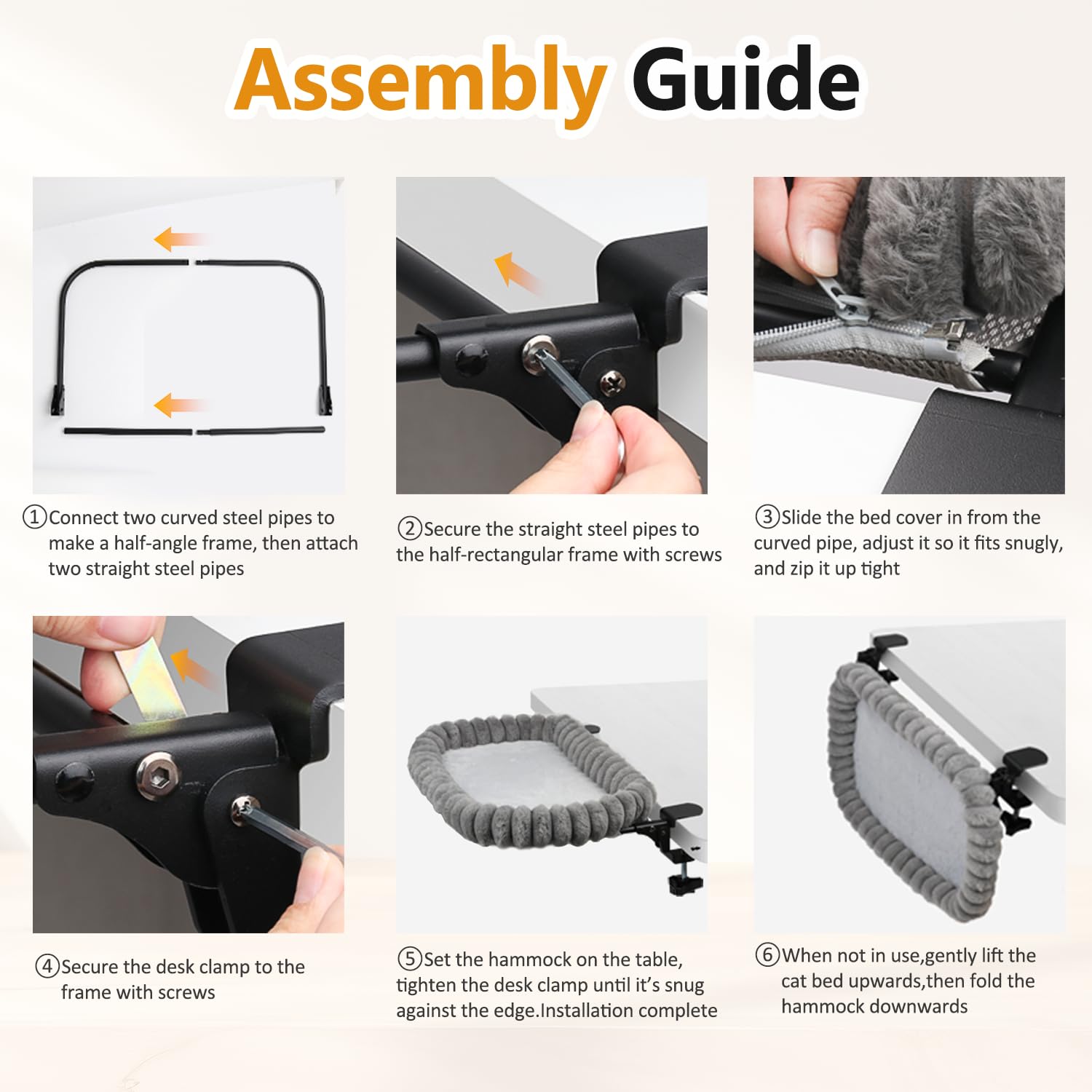 Assembly Guide

①Connect two curved steel pipes to make a half-angle frame, then attach two straight steel pipes

②Secure the straight steel pipes to the half-rectangular frame with screws

③Slide the bed cover in from the curved pipe, adjust it so it fits snugly, and zip it up tight

④Secure the desk clamp to the frame with screws

⑤Set the hammock on the table, tighten the desk clamp until it's snug against the edge.Installation complete

⑥When not in use,gently lift the cat bed upwards,then fold the hammock downwards