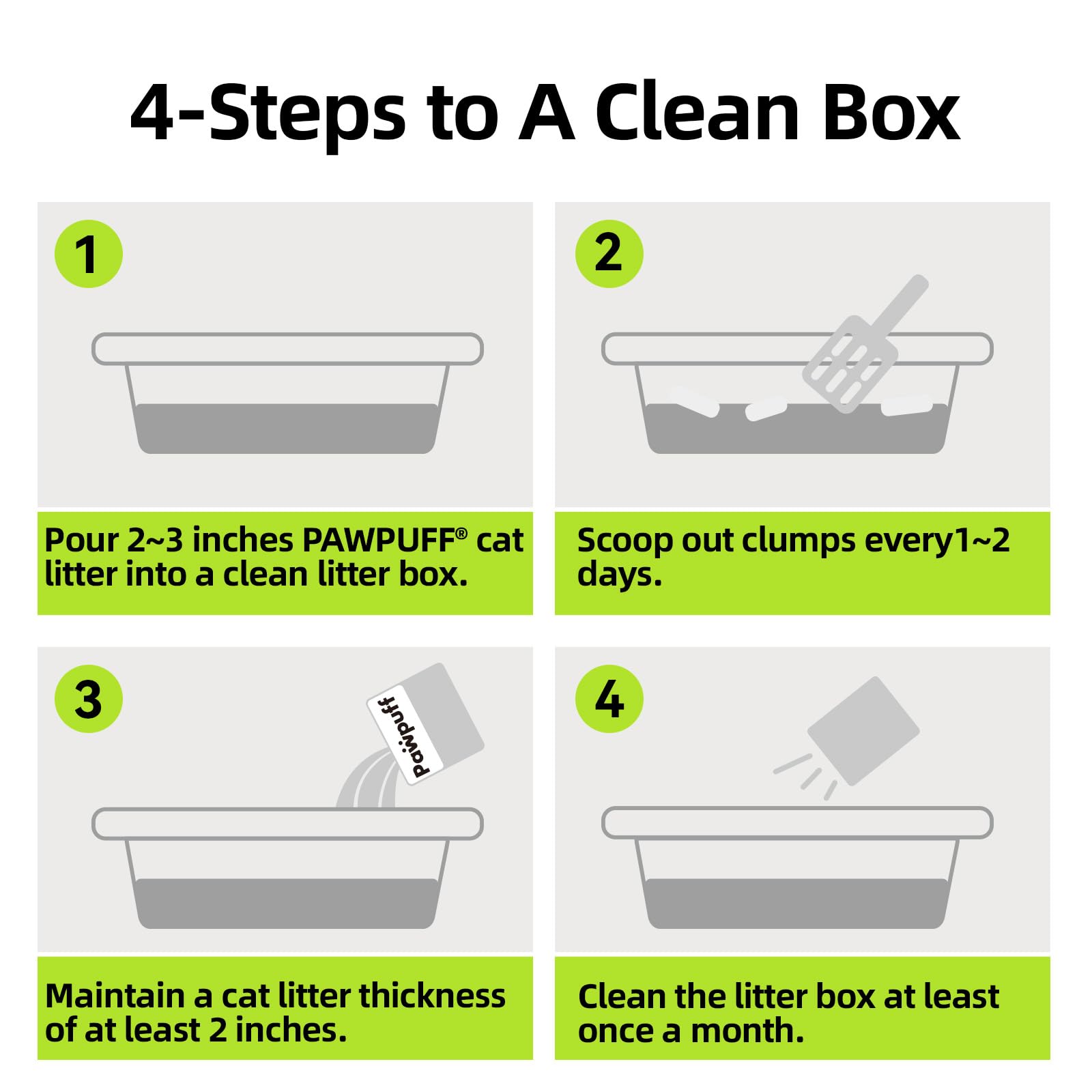 4-Steps to A Clean Box

1

Pour 2~3 inches PAWPUFF® cat litter into a clean litter box.

2

Scoop out clumps every1~2 days.

3

pawpuff

Maintain a cat litter thickness of at least 2 inches.

4

Clean the litter box at least once a month.