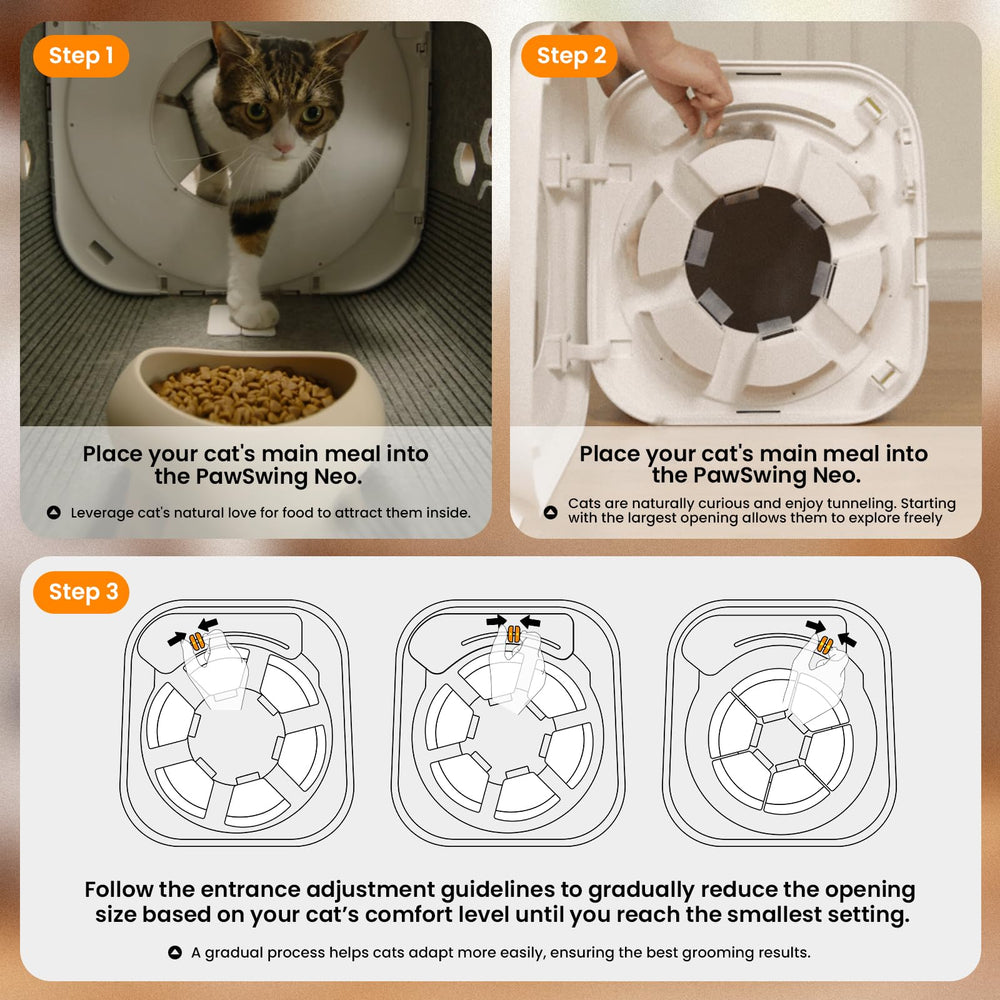 Step 1

Place your cat's main meal into the PawSwing Neo.

Leverage cat's natural love for food to attract them inside.

Step 2

Place your cat's main meal into the PawSwing Neo.

Cats are naturally curious and enjoy tunneling. Starting with the largest opening allows them to explore freely

Step 3

Follow the entrance adjustment guidelines to gradually reduce the opening size based on your cat's comfort level until you reach the smallest setting.

A gradual process helps cats adapt more easily, ensuring the best grooming results.