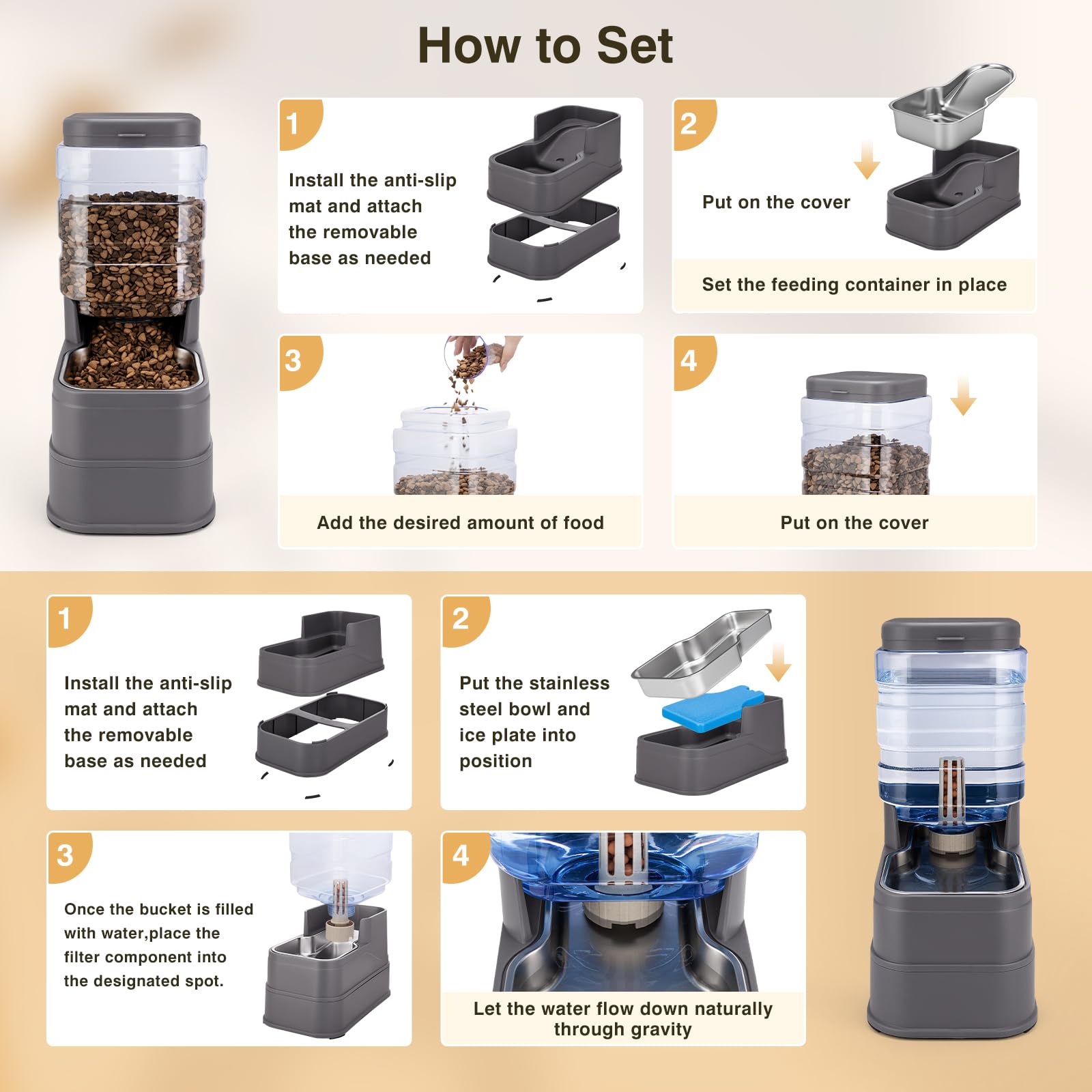 How to Set

1

Install the anti-slip mat and attach the removable base as needed

2

Put on the cover

Set the feeding container in place

3

Add the desired amount of food

4

Put on the cover

1

Install the anti-slip mat and attach the removable base as needed

2

Put the stainless steel bowl and ice plate into position

3

Once the bucket is filled with water,place the filter component into the designated spot.

4

Let the water flow down naturally through gravity