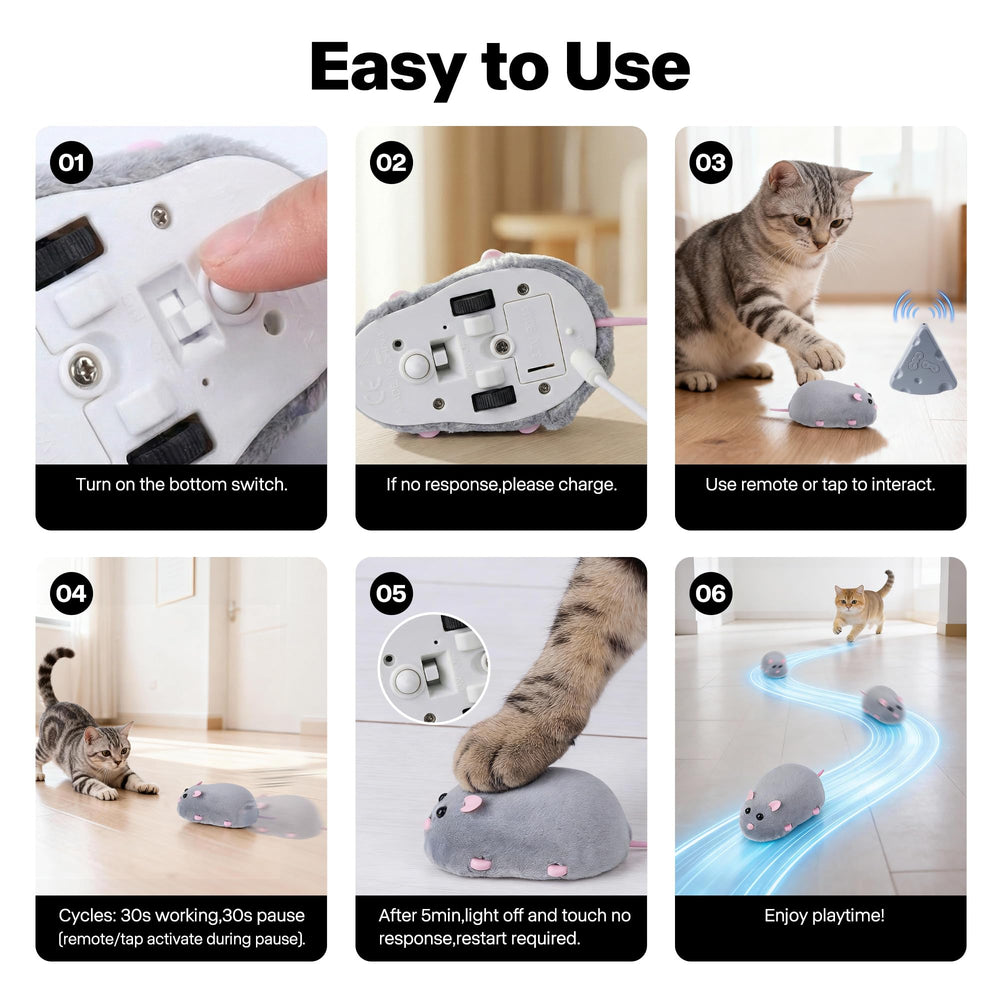 Easy to Use

01

Turn on the bottom switch.

02

If no response,please charge.

03

Use remote or tap to interact.

04

Cycles: 30s working,30s pause (remote/tap activate during pause).

05

After 5min,light off and touch no response,restart required.

06

Enjoy playtime!