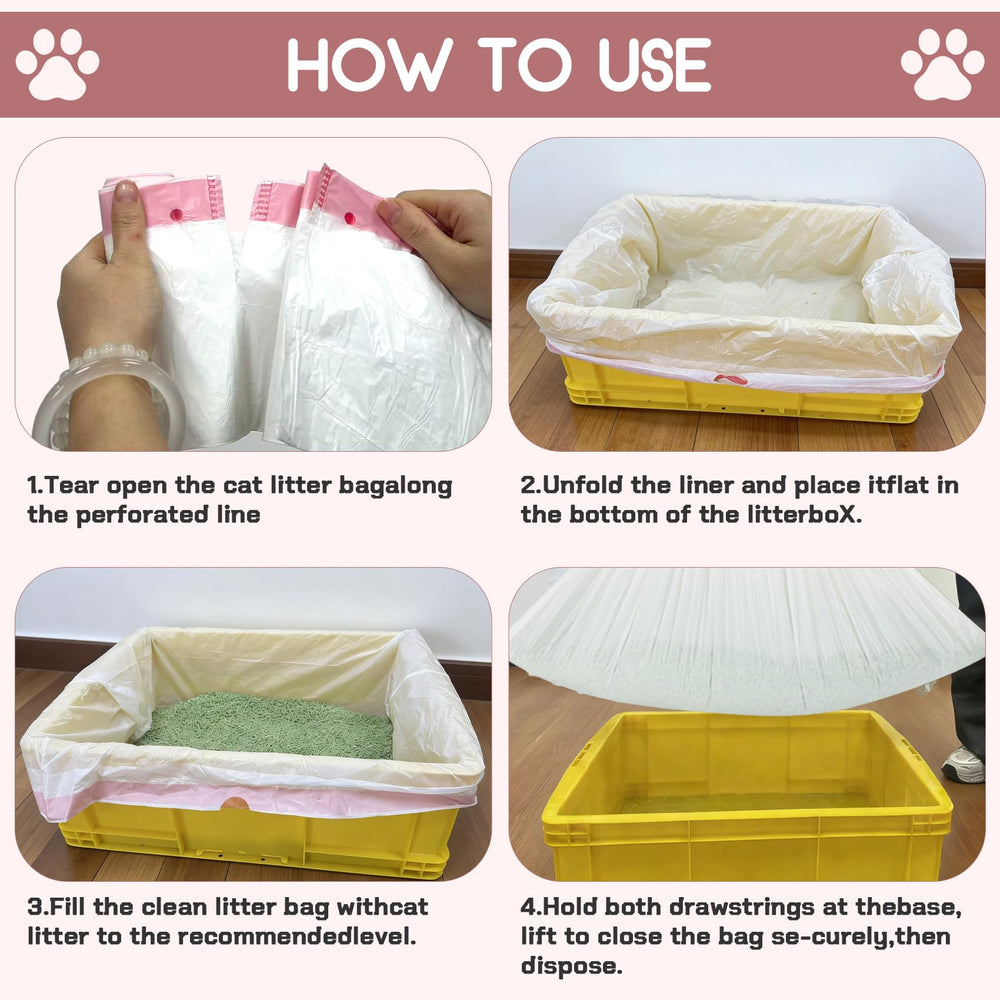 HOW TO USE

1.Tear open the cat litter bagalong the perforated line

2.Unfold the liner and place itflat in the bottom of the litterboX.

3.Fill the clean litter bag withcat litter to the recommendedlevel.

4.Hold both drawstrings at thebase, lift to close the bag se-curely,then dispose.