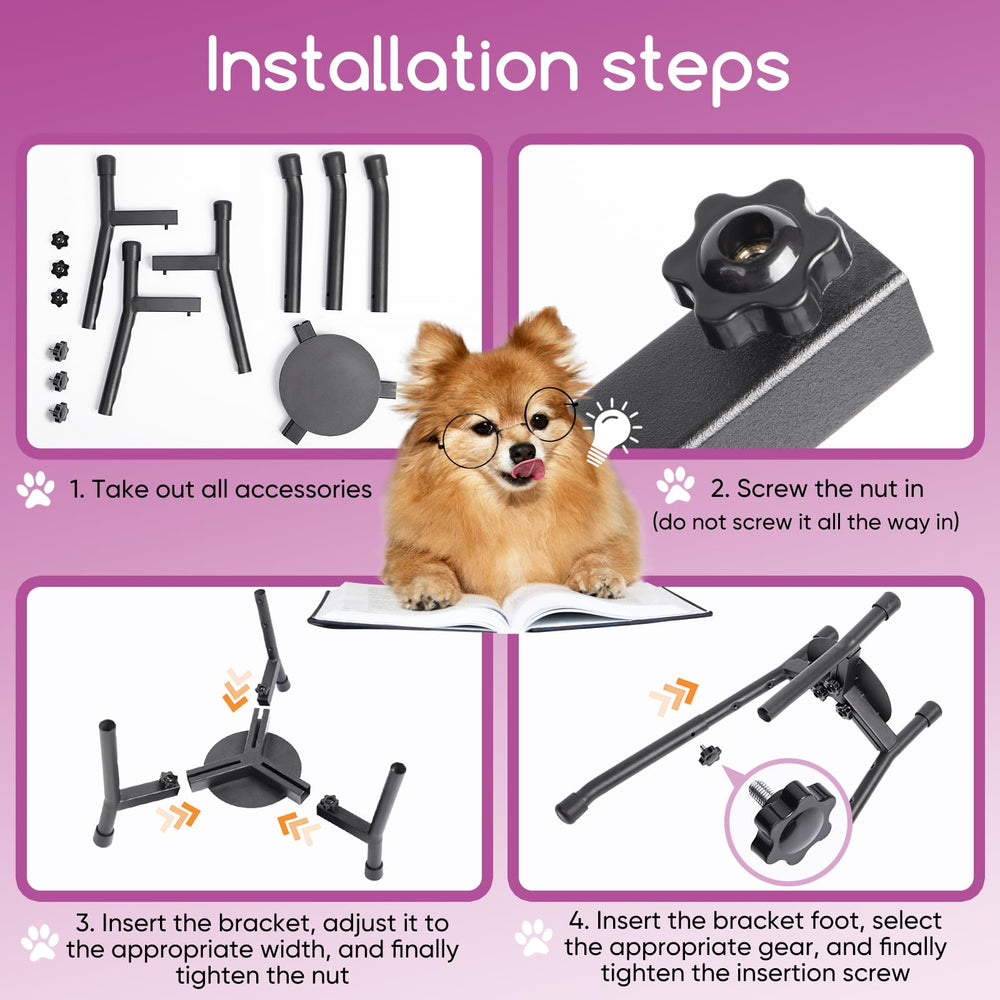 Installation steps

1. Take out all accessories

2. Screw the nut in
(do not screw it all the way in)

3. Insert the bracket, adjust it to the appropriate width, and finally tighten the nut

4. Insert the bracket foot, select the appropriate gear, and finally tighten the insertion screw