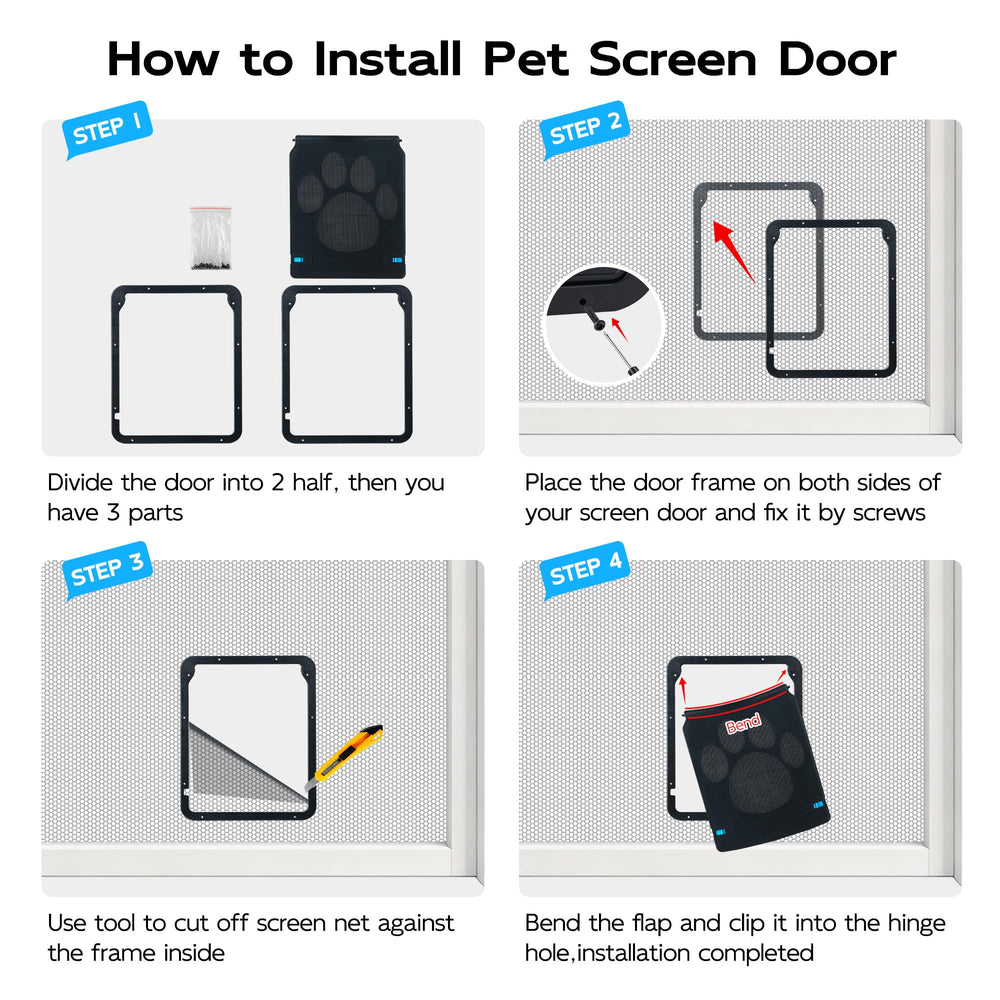 How to Install Pet Screen Door

STEP 1

Divide the door into 2 half, then you have 3 parts

STEP 2

Place the door frame on both sides of your screen door and fix it by screws

STEP 3

Use tool to cut off screen net against the frame inside

STEP 4

Bend

Bend the flap and clip it into the hinge hole,installation completed