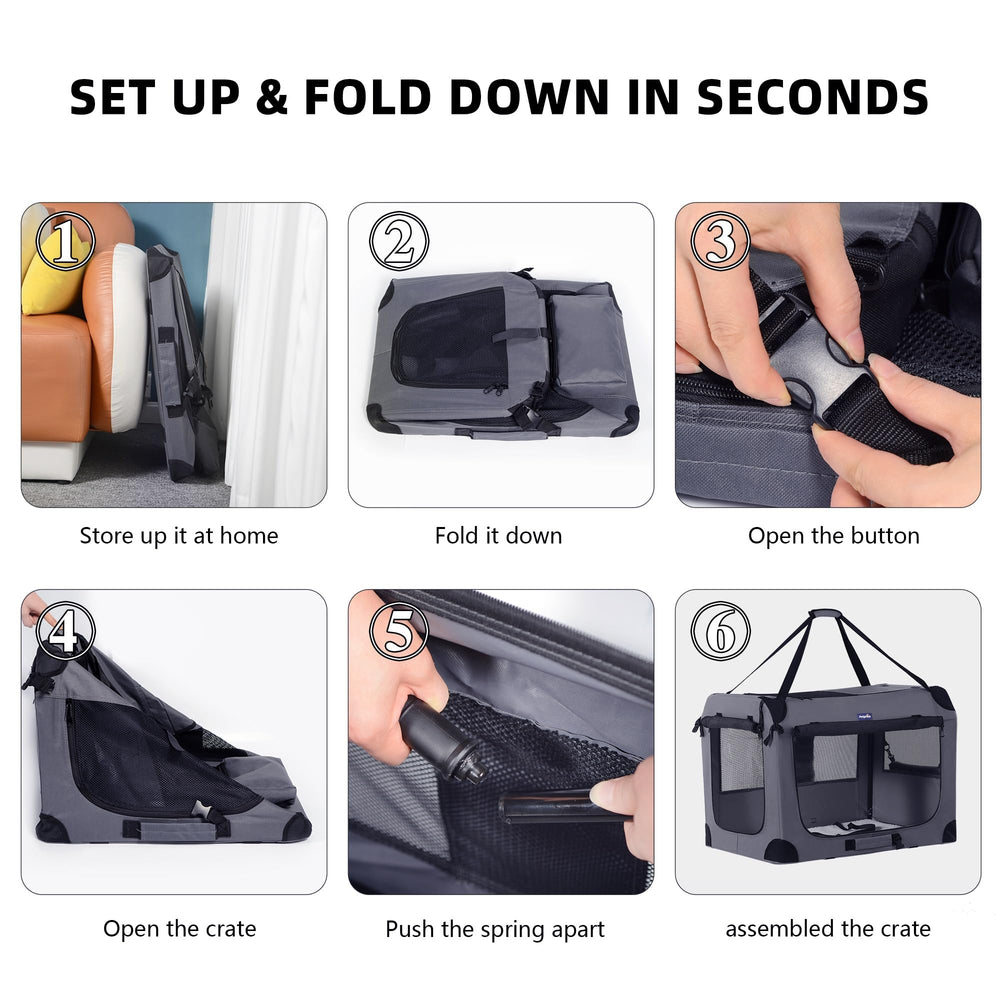 SET UP & FOLD DOWN IN SECONDS

①

Store up it at home

②

Fold it down

③

Open the button

④

Open the crate

⑤

Push the spring apart

⑥

assembled the crate