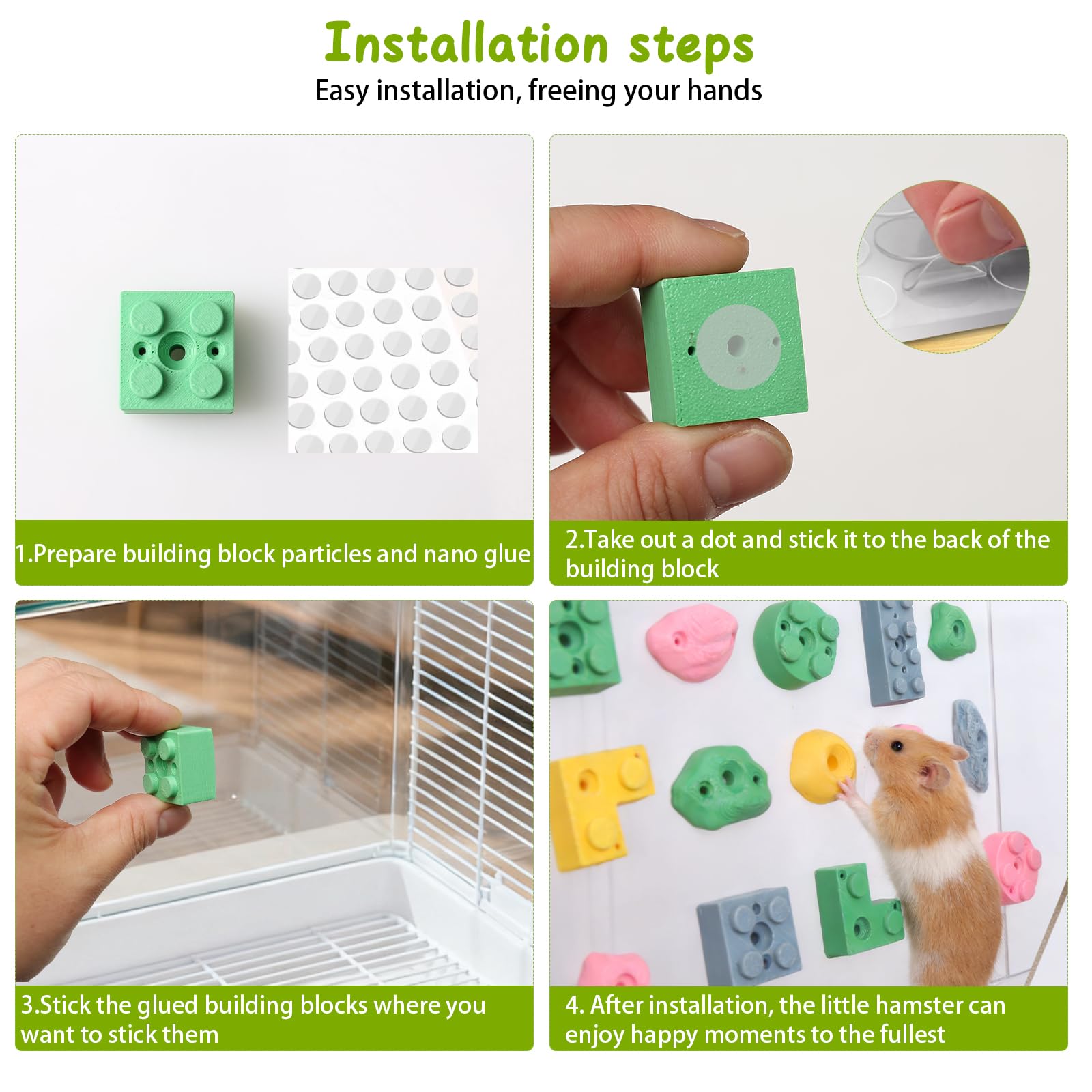 Installation steps
Easy installation, freeing your hands

1.Prepare building block particles and nano glue

2.Take out a dot and stick it to the back of the building block

3.Stick the glued building blocks where you want to stick them

4. After installation, the little hamster can enjoy happy moments to the fullest