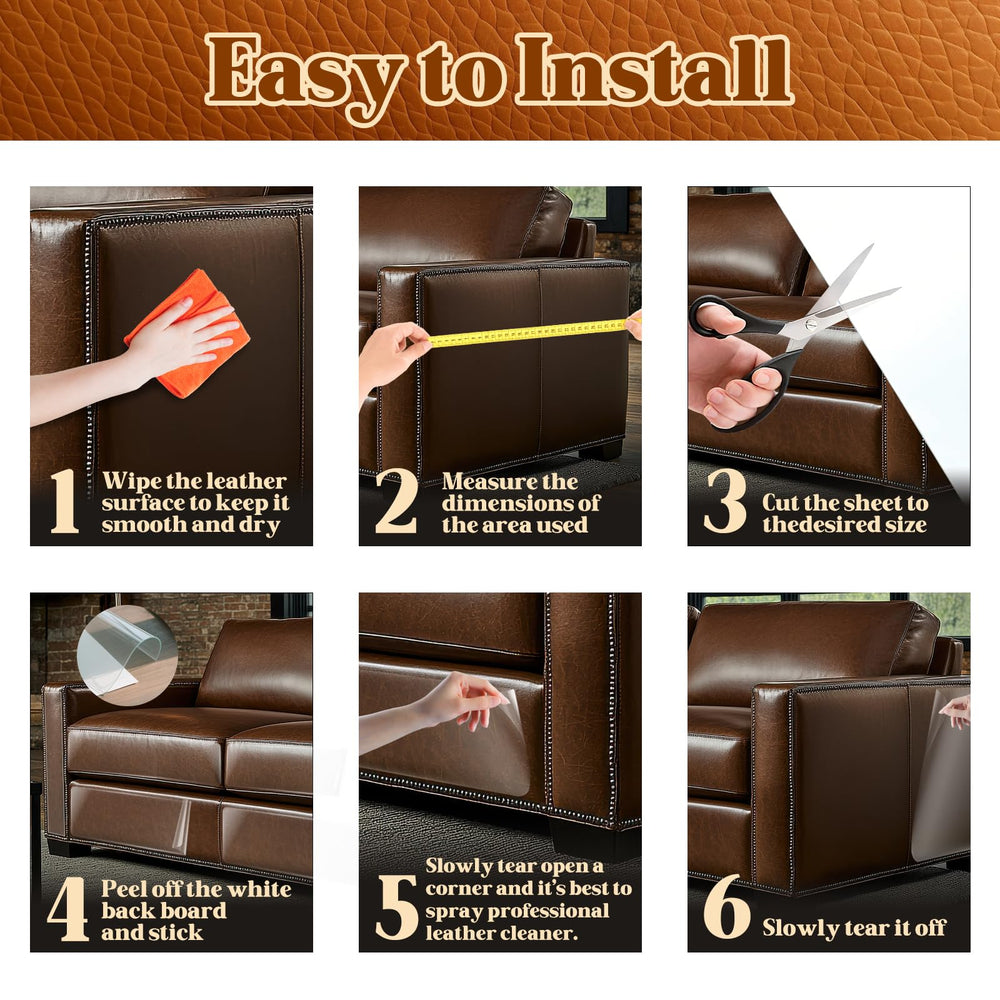 Easy to Install

1 Wipe the leather surface to keep it smooth and dry

2 Measure the dimensions of the area used

3 Cut the sheet to thedesired size

4 Peel off the white back board and stick

5 Slowly tear open a corner and it's best to spray professional leather cleaner.

6 Slowly tear it off