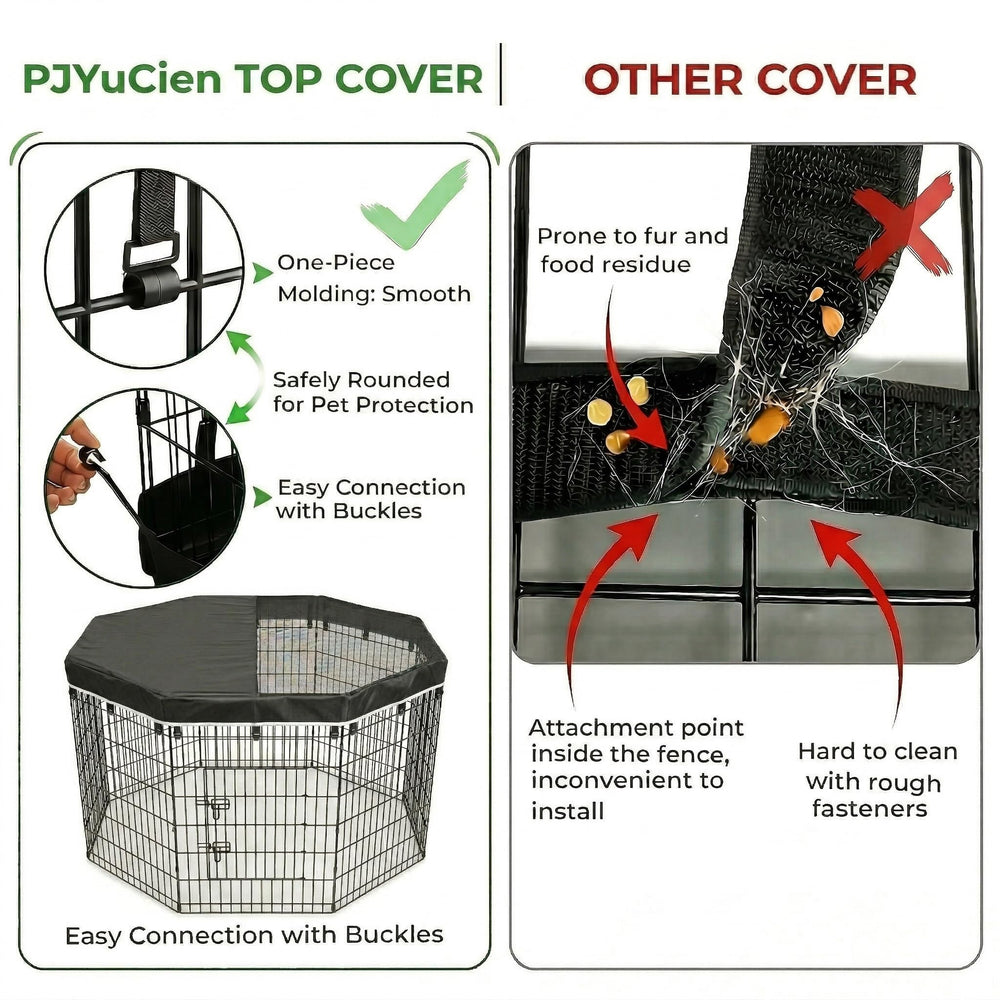 PJYuCien TOP COVER

One-Piece Molding: Smooth

Safely Rounded for Pet Protection

Easy Connection with Buckles

Easy Connection with Buckles

OTHER COVER

Prone to fur and food residue

Attachment point inside the fence, inconvenient to install

Hard to clean with rough fasteners