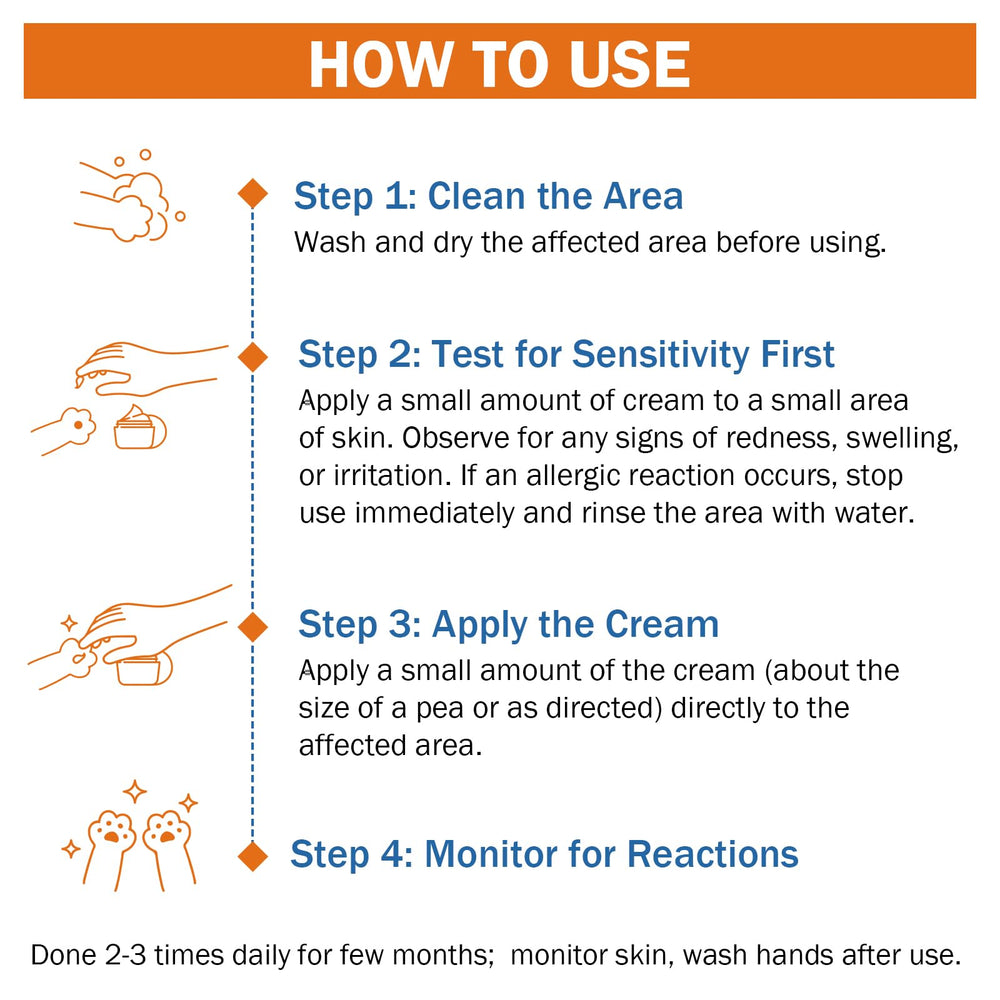 HOW TO USE

Step 1: Clean the Area
Wash and dry the affected area before using.

Step 2: Test for Sensitivity First
Apply a small amount of cream to a small area of skin. Observe for any signs of redness, swelling, or irritation. If an allergic reaction occurs, stop use immediately and rinse the area with water.

Step 3: Apply the Cream
Apply a small amount of the cream (about the size of a pea or as directed) directly to the affected area.

Step 4: Monitor for Reactions

Done 2-3 times daily for few months; monitor skin, wash hands after use.