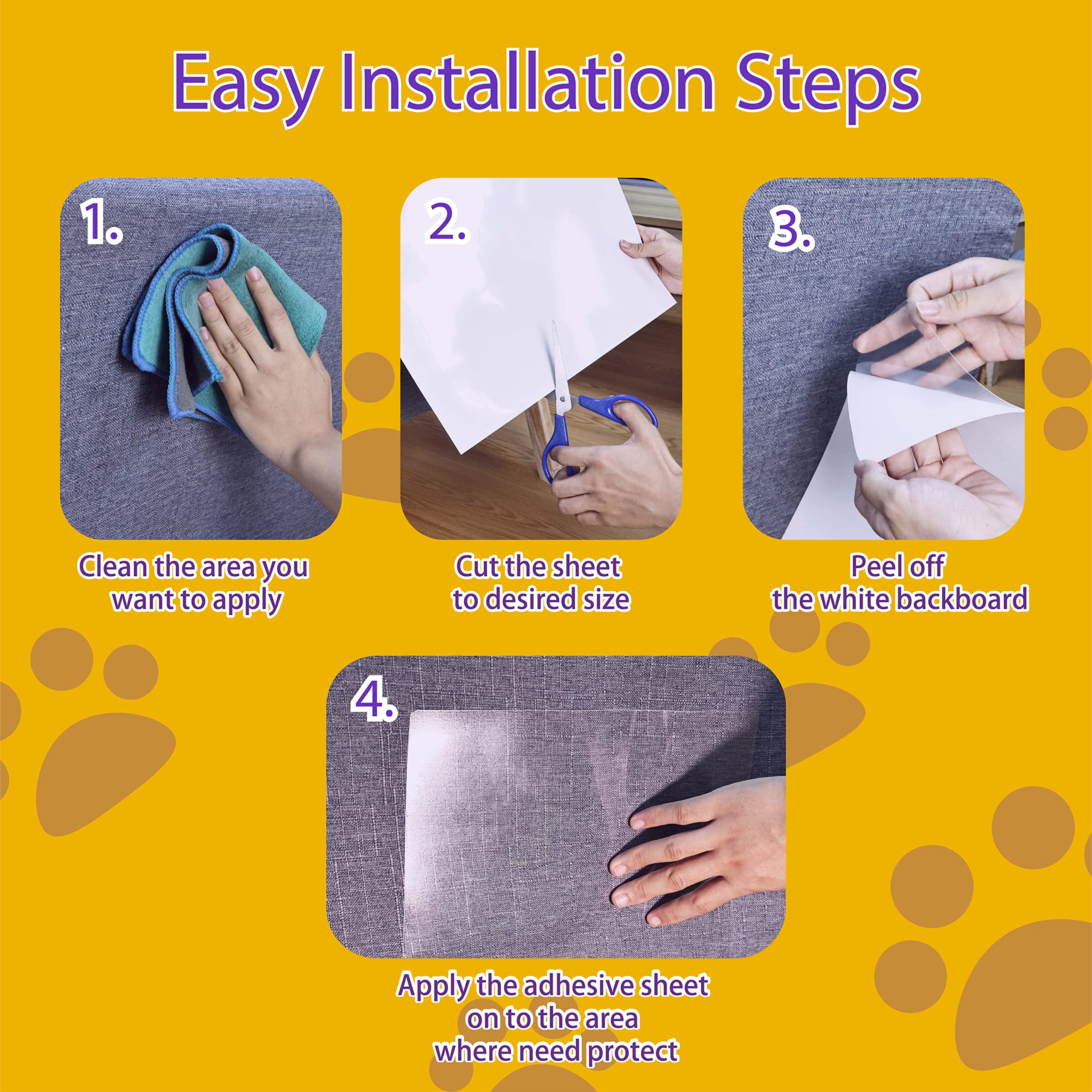 Easy Installation Steps

1.

Clean the area you want to apply

2.

Cut the sheet to desired size

3.

Peel off the white backboard

4.

Apply the adhesive sheet on to the area where need protect