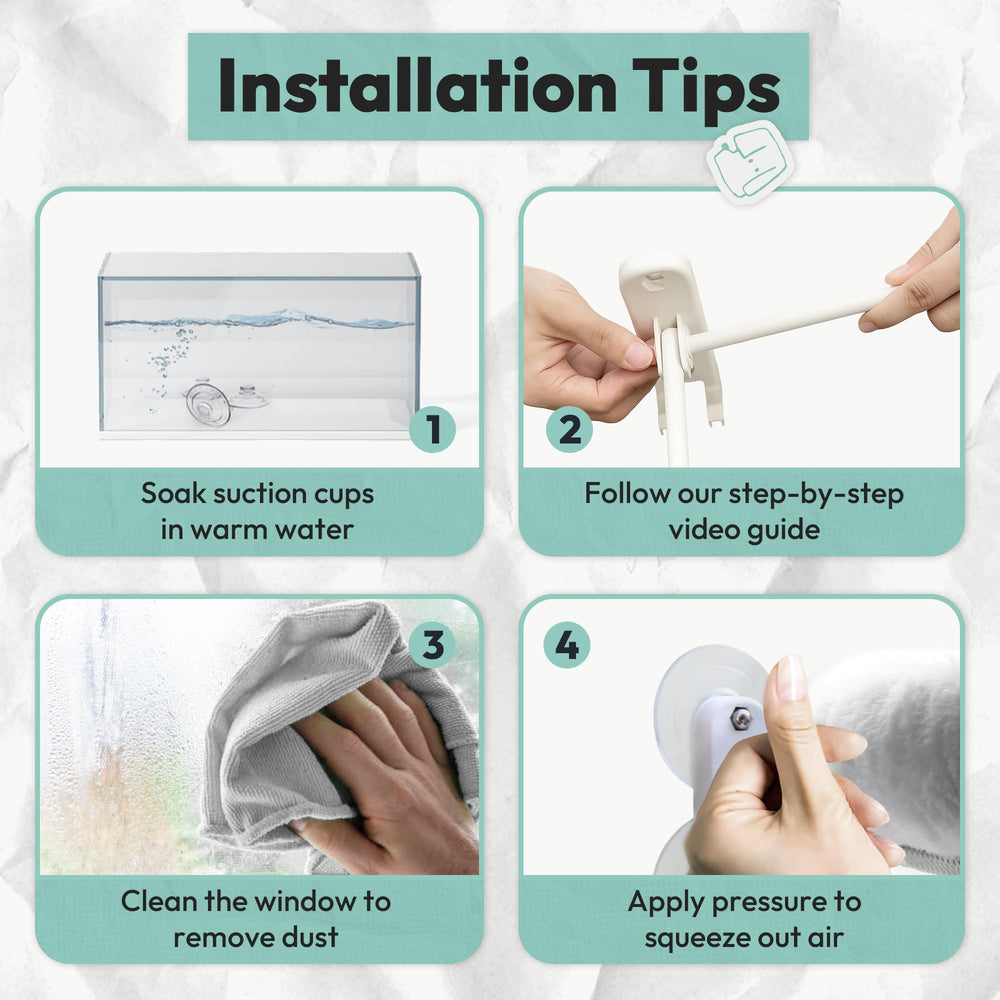 Installation Tips

1

Soak suction cups in warm water

2

Follow our step-by-step video guide

3

Clean the window to remove dust

4

Apply pressure to squeeze out air