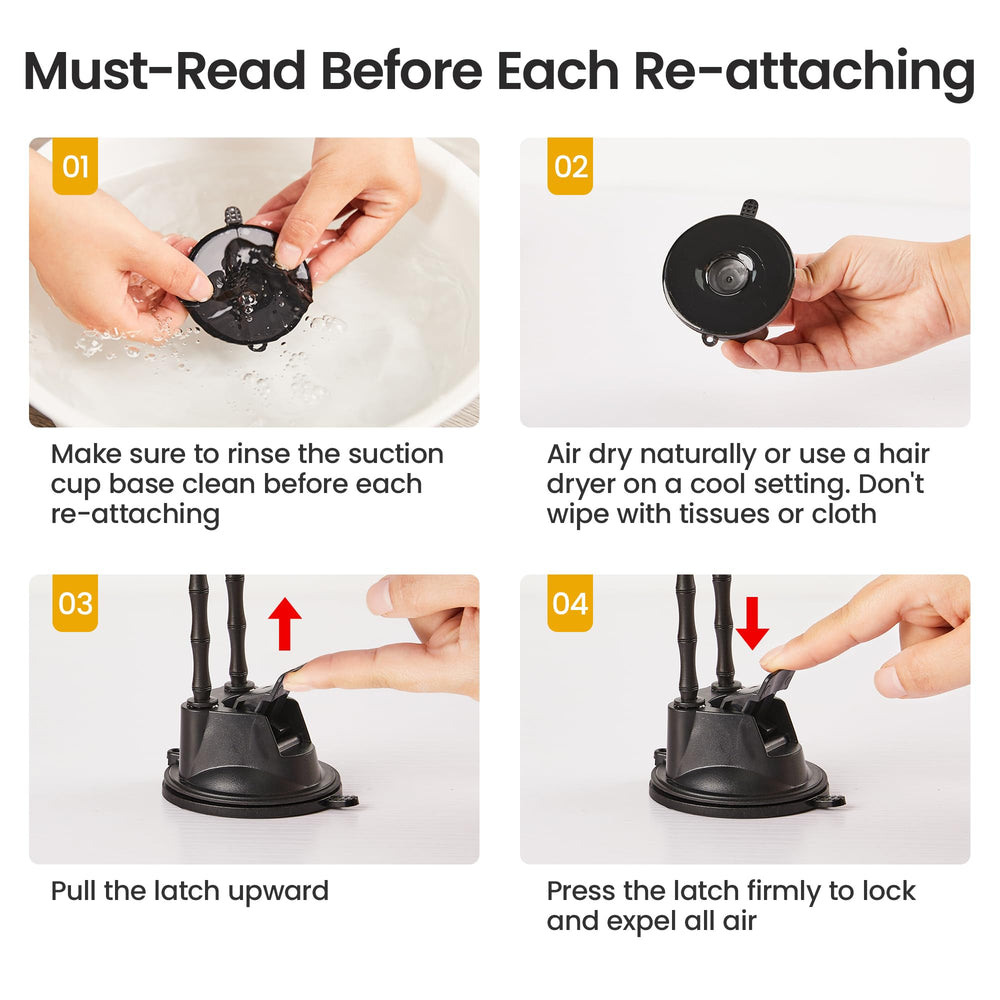 Must-Read Before Each Re-attaching

01

Make sure to rinse the suction cup base clean before each re-attaching

02

Air dry naturally or use a hair dryer on a cool setting. Don't wipe with tissues or cloth

03

Pull the latch upward

04

Press the latch firmly to lock and expel all air