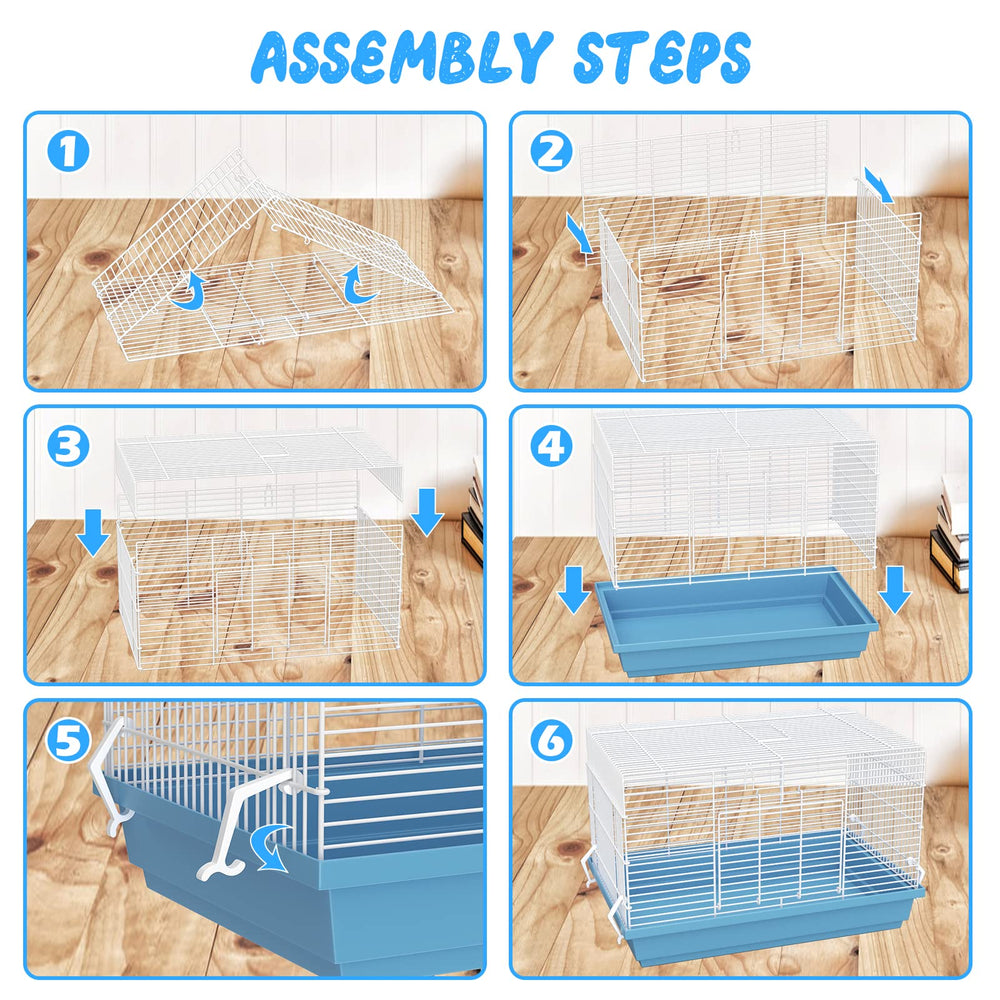 ASSEMBLY STEPS

1

2

3

4

5

6