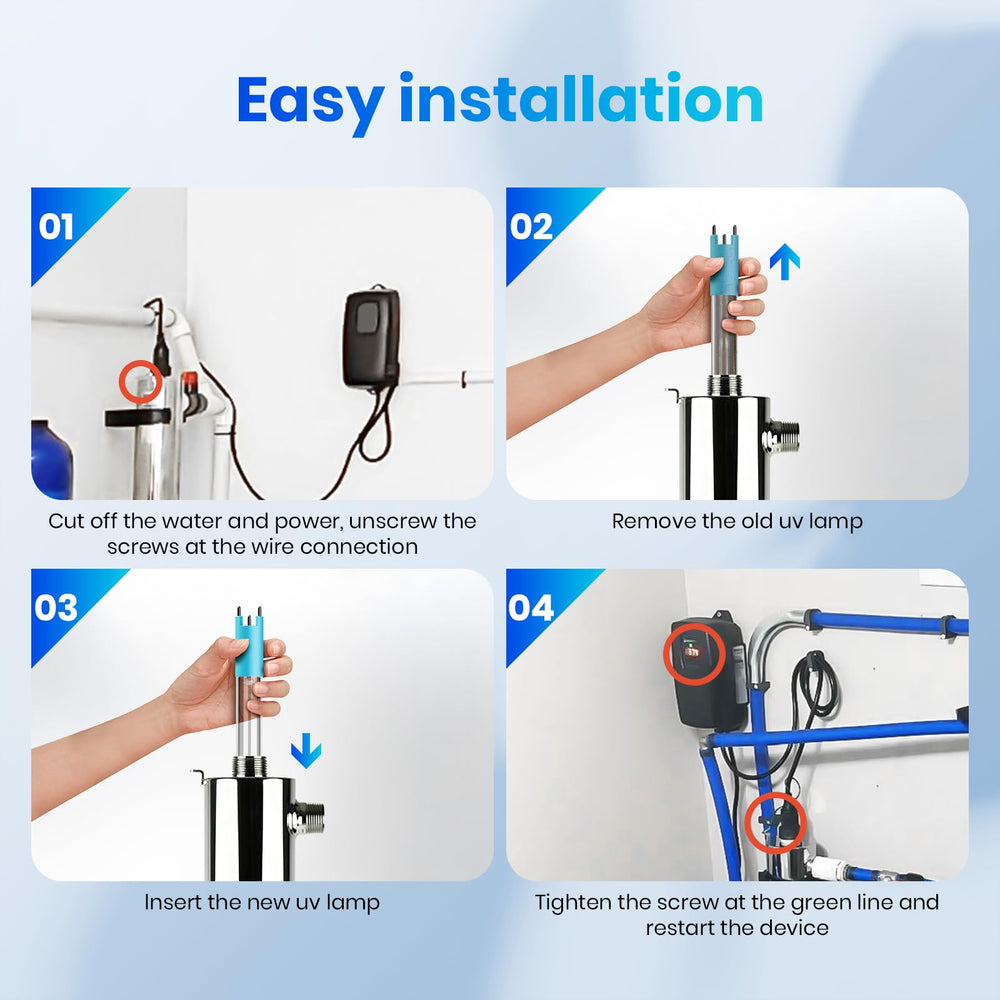 Easy installation

01

Cut off the water and power, unscrew the screws at the wire connection

02

Remove the old uv lamp

03

Insert the new uv lamp

04

Tighten the screw at the green line and restart the device