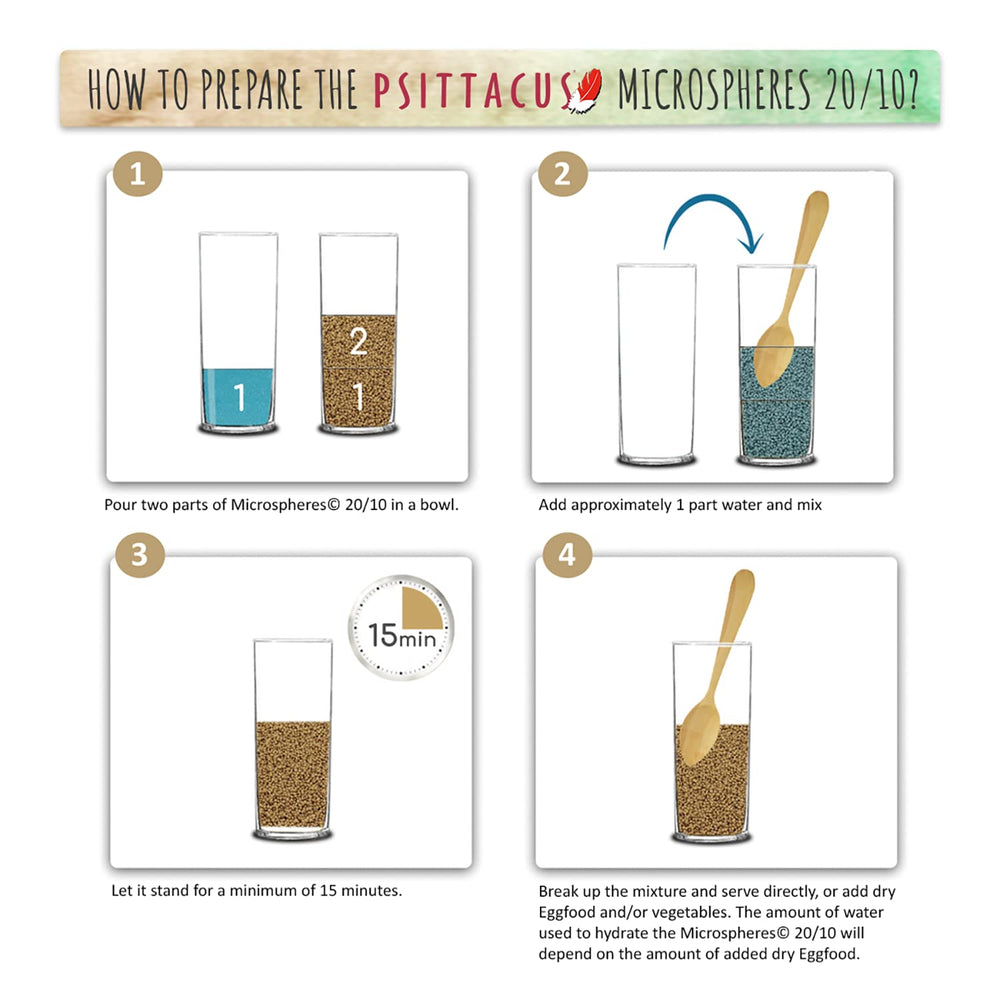 HOW TO PREPARE THE PSITTACUS MICROSPHERES 20/10?

1

1

2

1

Pour two parts of Microspheres© 20/10 in a bowl.

2

Add approximately 1 part water and mix

3

15min

Let it stand for a minimum of 15 minutes.

4

Break up the mixture and serve directly, or add dry Eggfood and/or vegetables. The amount of water used to hydrate the Microspheres© 20/10 will depend on the amount of added dry Eggfood.