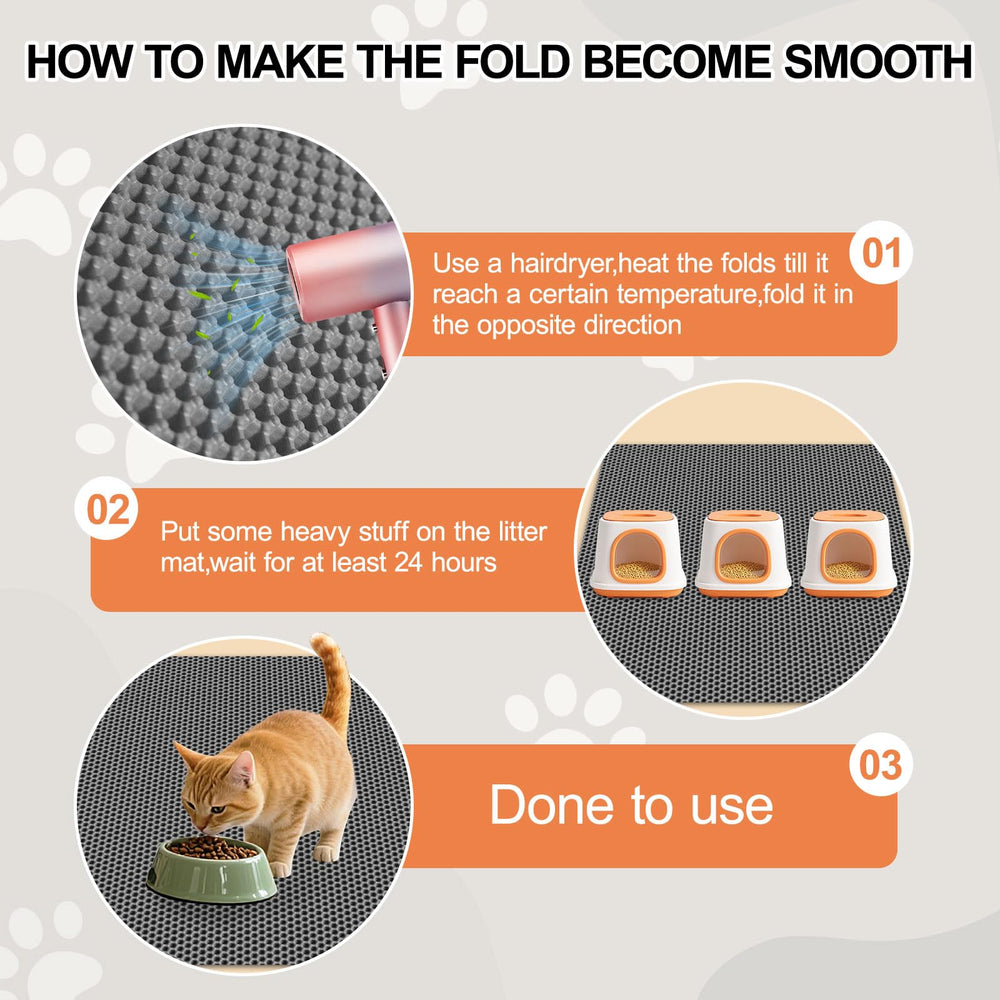 HOW TO MAKE THE FOLD BECOME SMOOTH

01

Use a hairdryer,heat the folds till it reach a certain temperature,fold it in the opposite direction

02

Put some heavy stuff on the litter mat,wait for at least 24 hours

03

Done to use