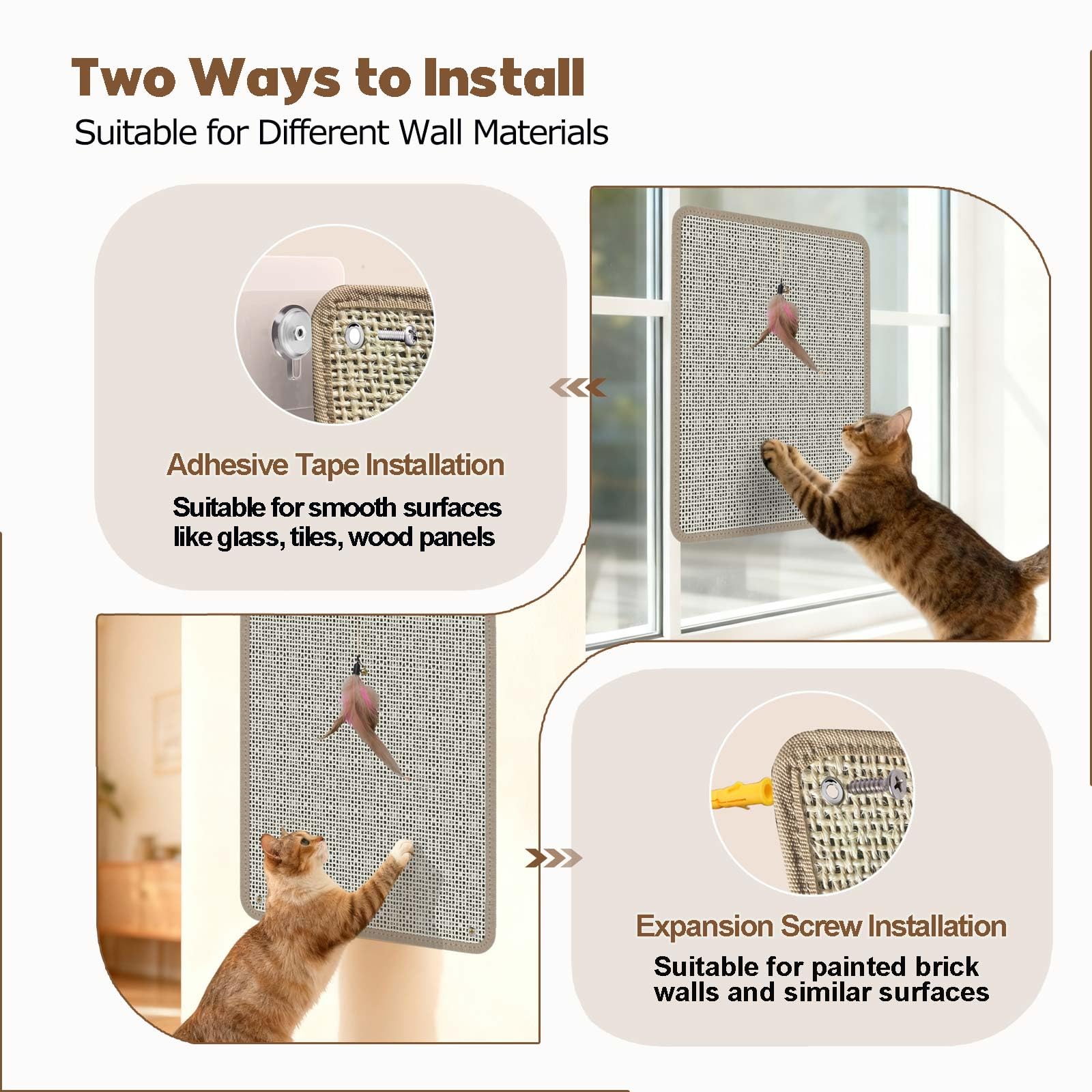 Two Ways to Install
Suitable for Different Wall Materials

Adhesive Tape Installation
Suitable for smooth surfaces like glass, tiles, wood panels

Expansion Screw Installation
Suitable for painted brick walls and similar surfaces