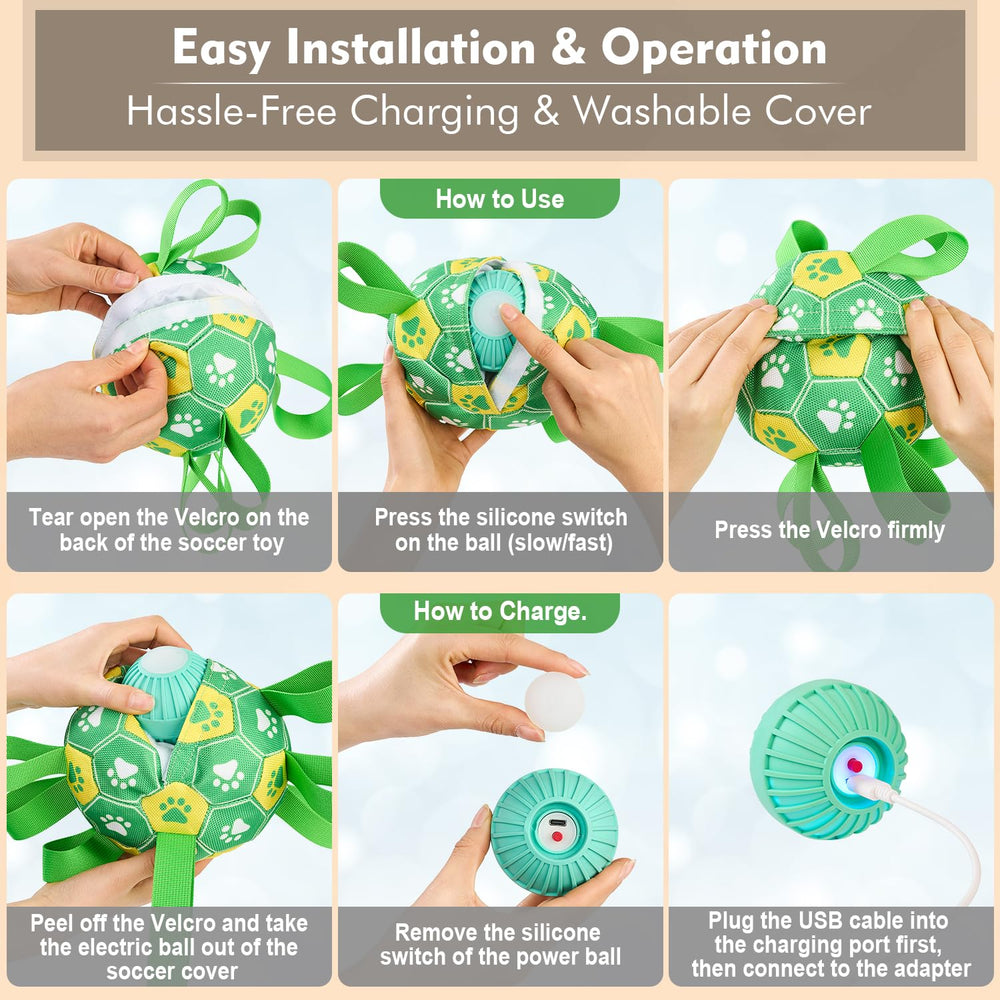 Easy Installation & Operation
Hassle-Free Charging & Washable Cover

How to Use

Tear open the Velcro on the back of the soccer toy

Press the silicone switch on the ball (slow/fast)

Press the Velcro firmly

How to Charge.

Peel off the Velcro and take the electric ball out of the soccer cover

Remove the silicone switch of the power ball

Plug the USB cable into the charging port first, then connect to the adapter