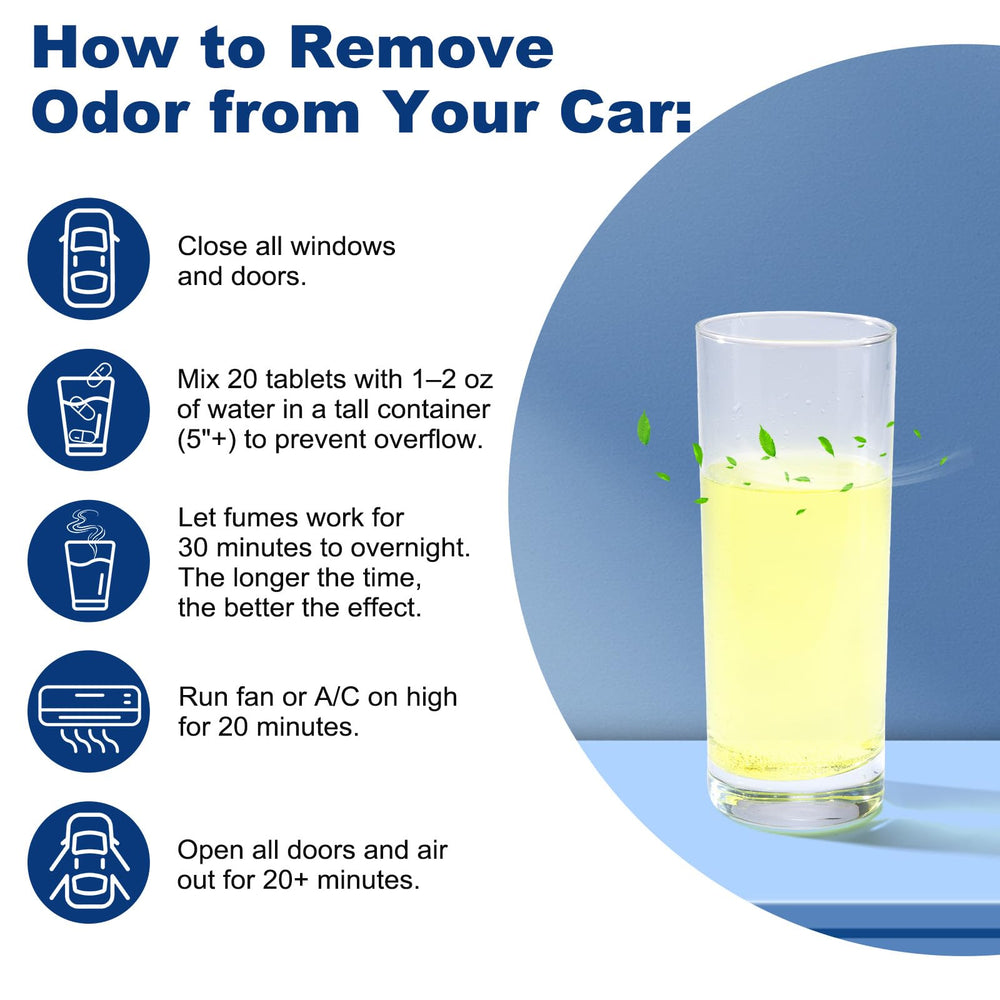 How to Remove Odor from Your Car:

Close all windows and doors.

Mix 20 tablets with 1–2 oz of water in a tall container (5"+) to prevent overflow.

Let fumes work for 30 minutes to overnight. The longer the time, the better the effect.

Run fan or A/C on high for 20 minutes.

Open all doors and air out for 20+ minutes.