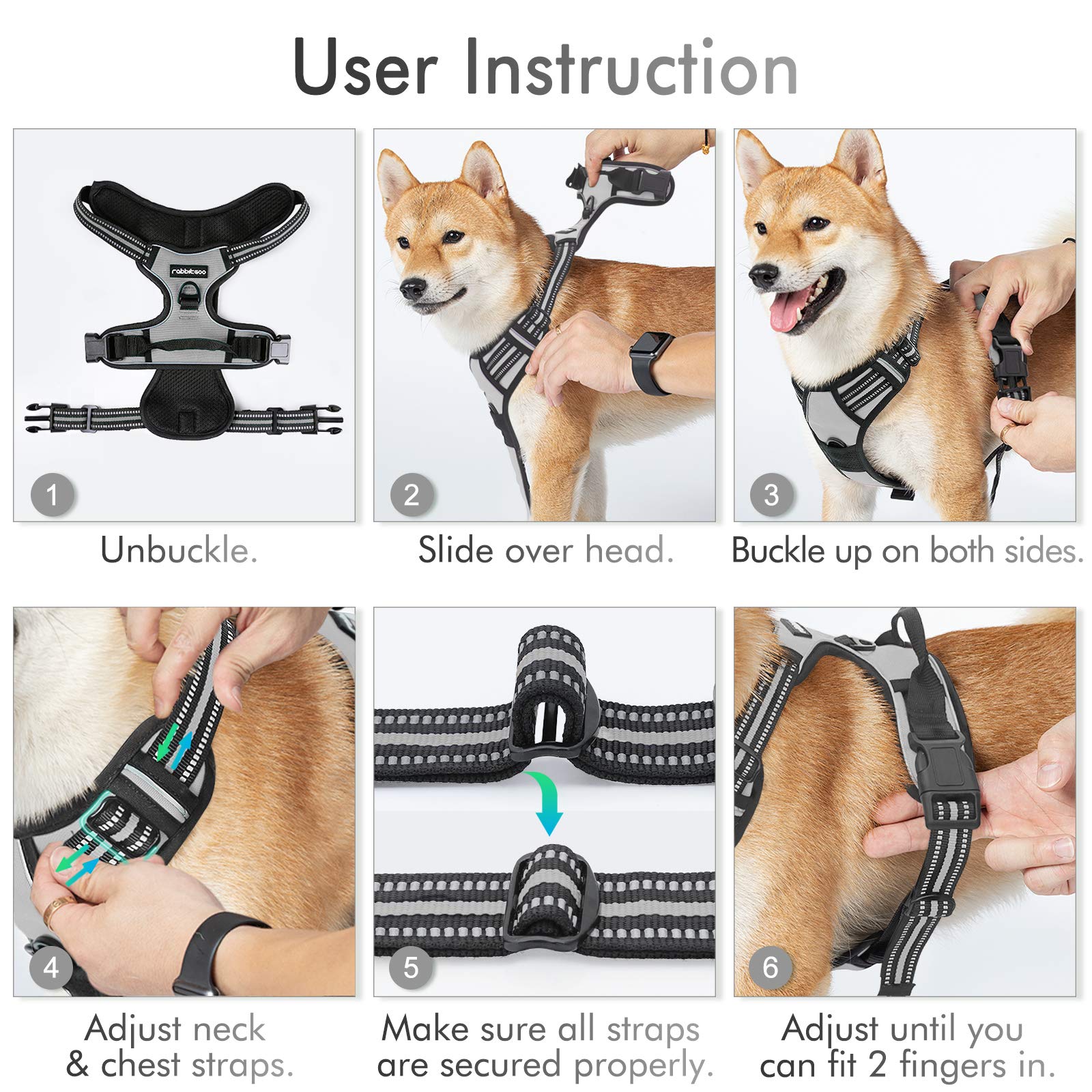 User Instruction

rabbitgoo

1

Unbuckle.

2

Slide over head.

3

Buckle up on both sides.

4

Adjust neck & chest straps.

5

Make sure all straps are secured properly.

6

Adjust until you can fit 2 fingers in.