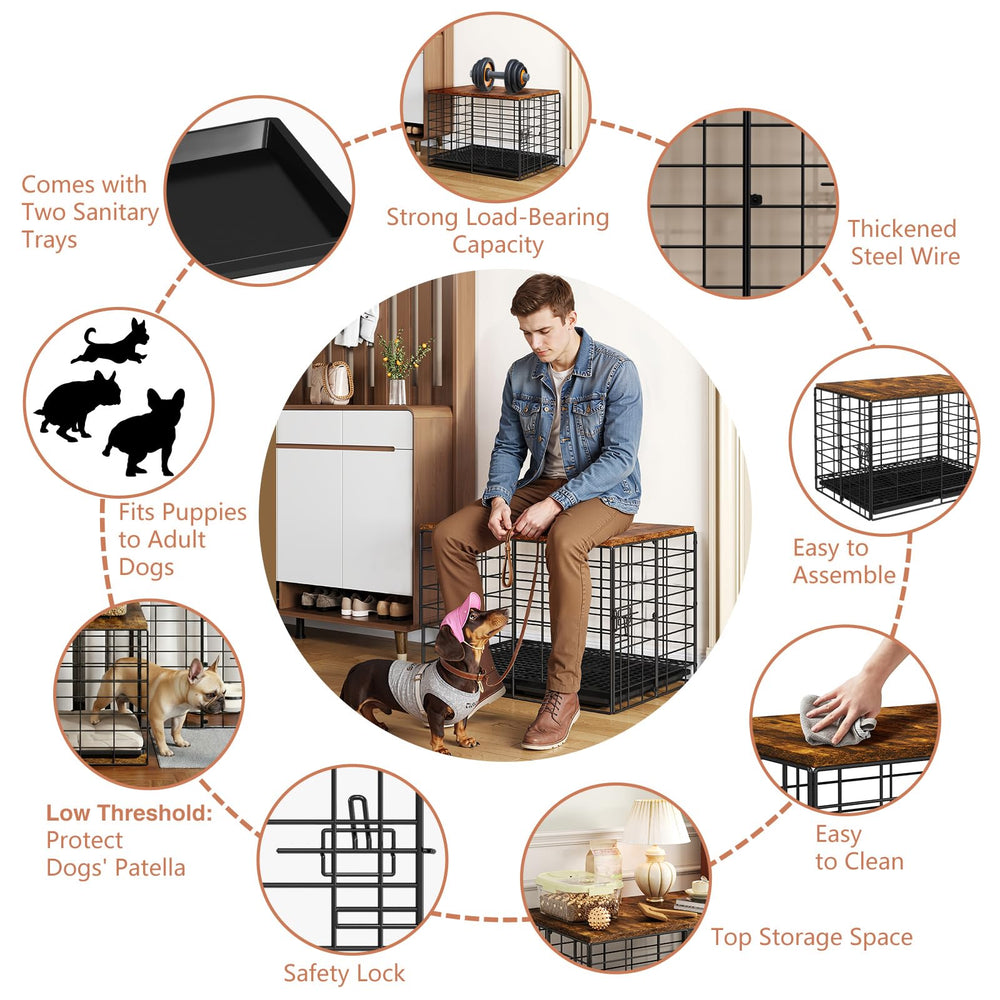 Comes with Two Sanitary Trays

Strong Load-Bearing Capacity

Thickened Steel Wire

Fits Puppies to Adult Dogs

Easy to Assemble

Low Threshold: Protect Dogs' Patella

Easy to Clean

Safety Lock

Top Storage Space