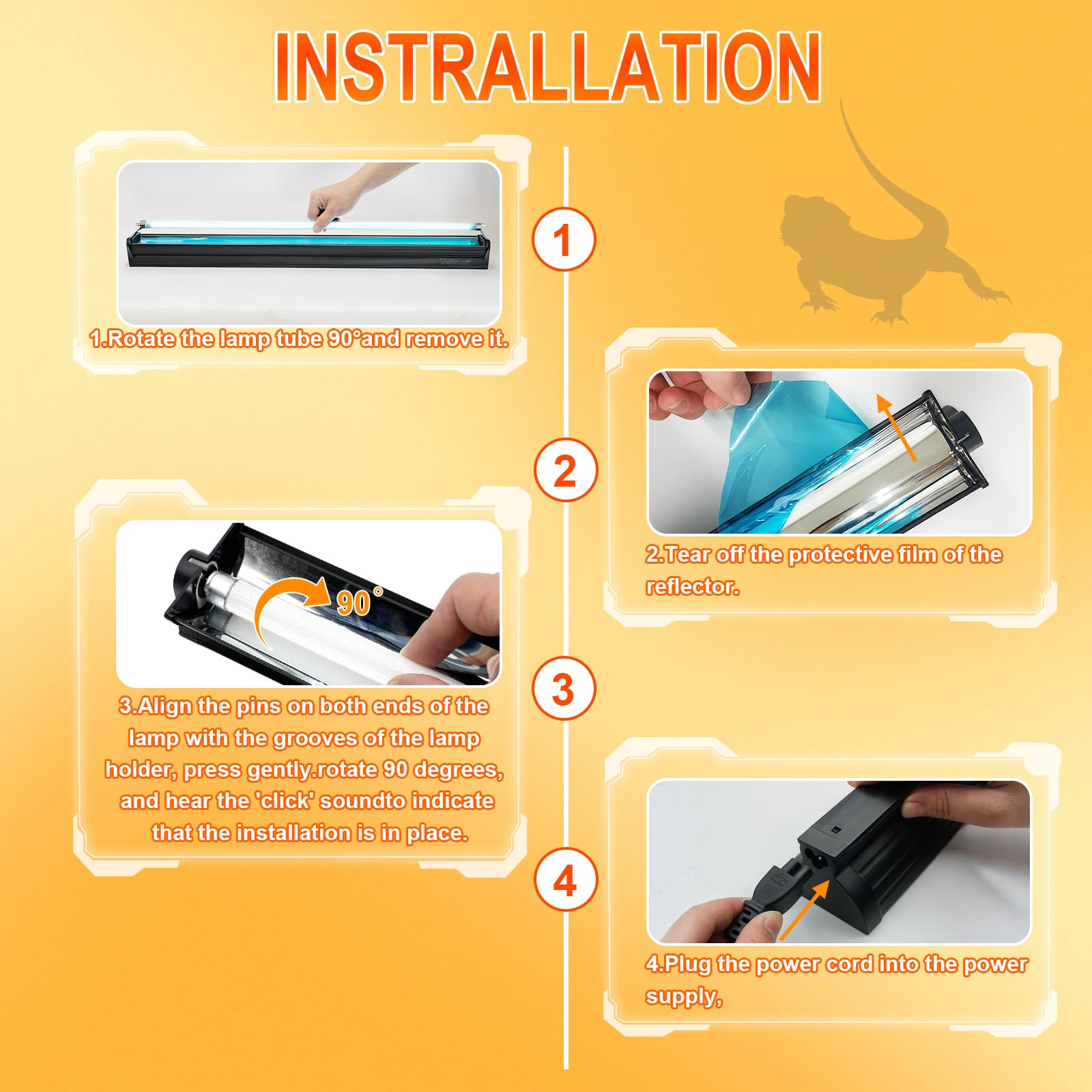 INSTRALLATION

1

1.Rotate the lamp tube 90°and remove it.

2

2.Tear off the protective film of the reflector.

90°

3

3.Align the pins on both ends of the lamp with the grooves of the lamp holder, press gently.rotate 90 degrees, and hear the 'click' soundto indicate that the installation is in place.

4

4.Plug the power cord into the power supply,