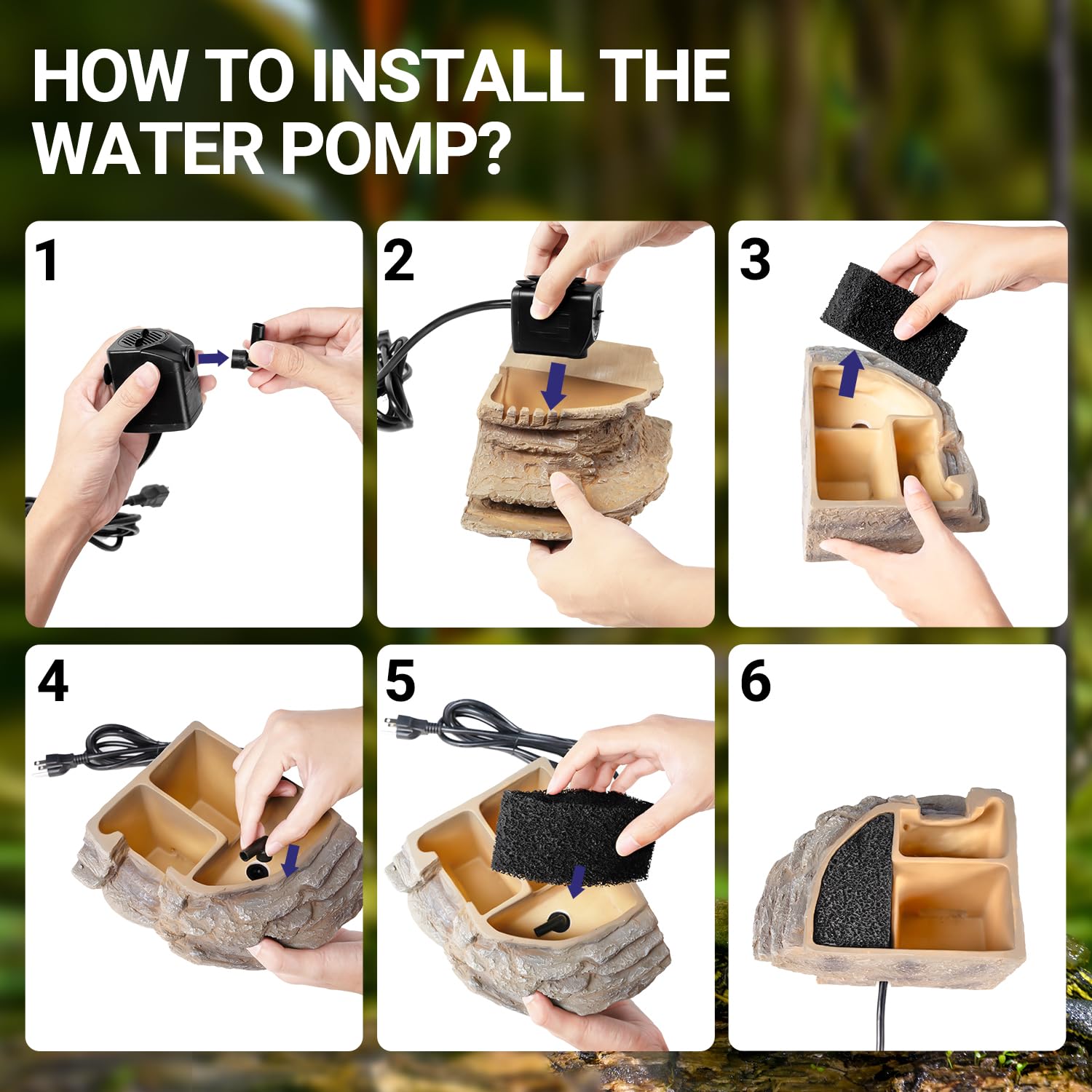 HOW TO INSTALL THE WATER POMP?

1

2

3

4

5

6