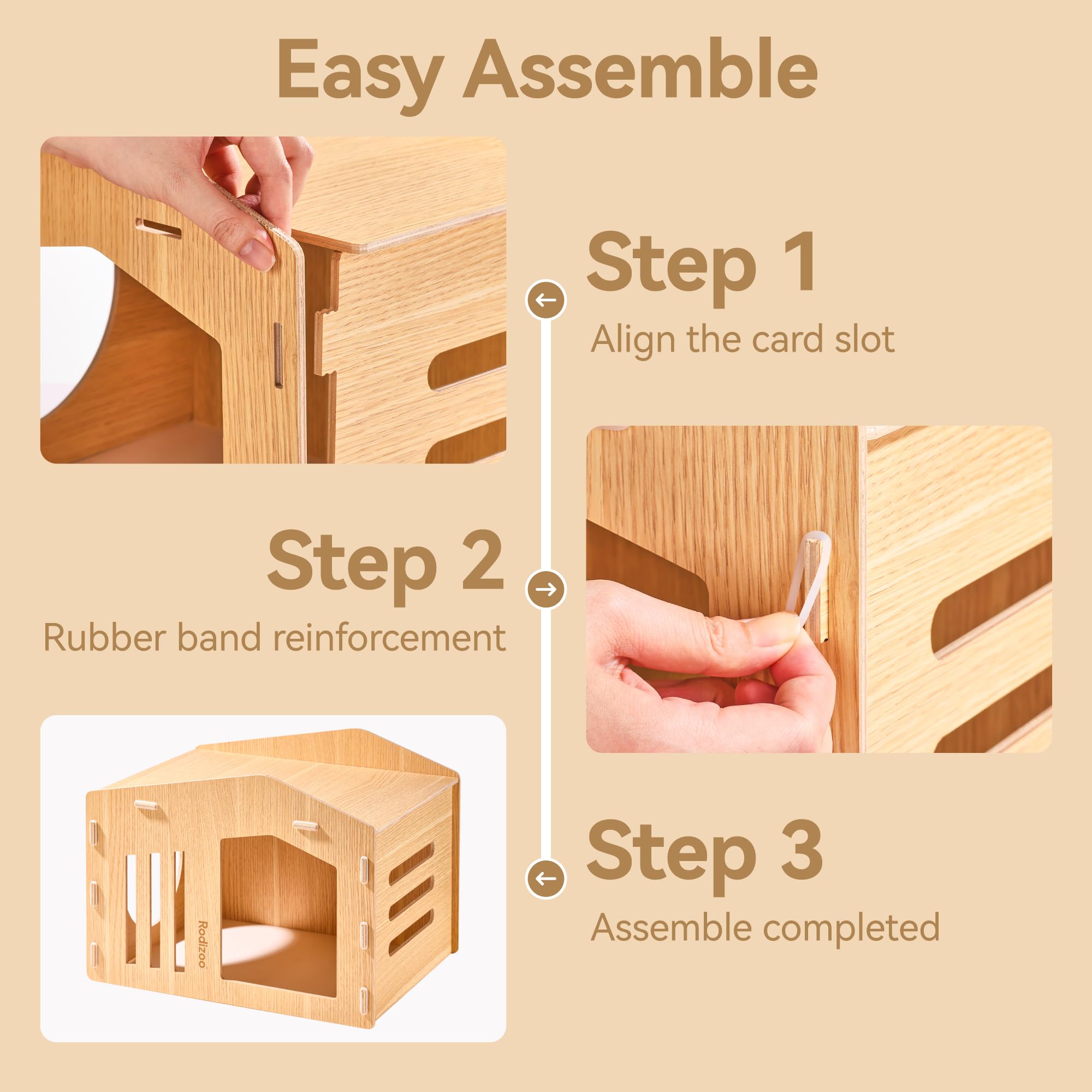 Easy Assemble

Step 1
Align the card slot

Step 2
Rubber band reinforcement

Rodizoo

Step 3
Assemble completed