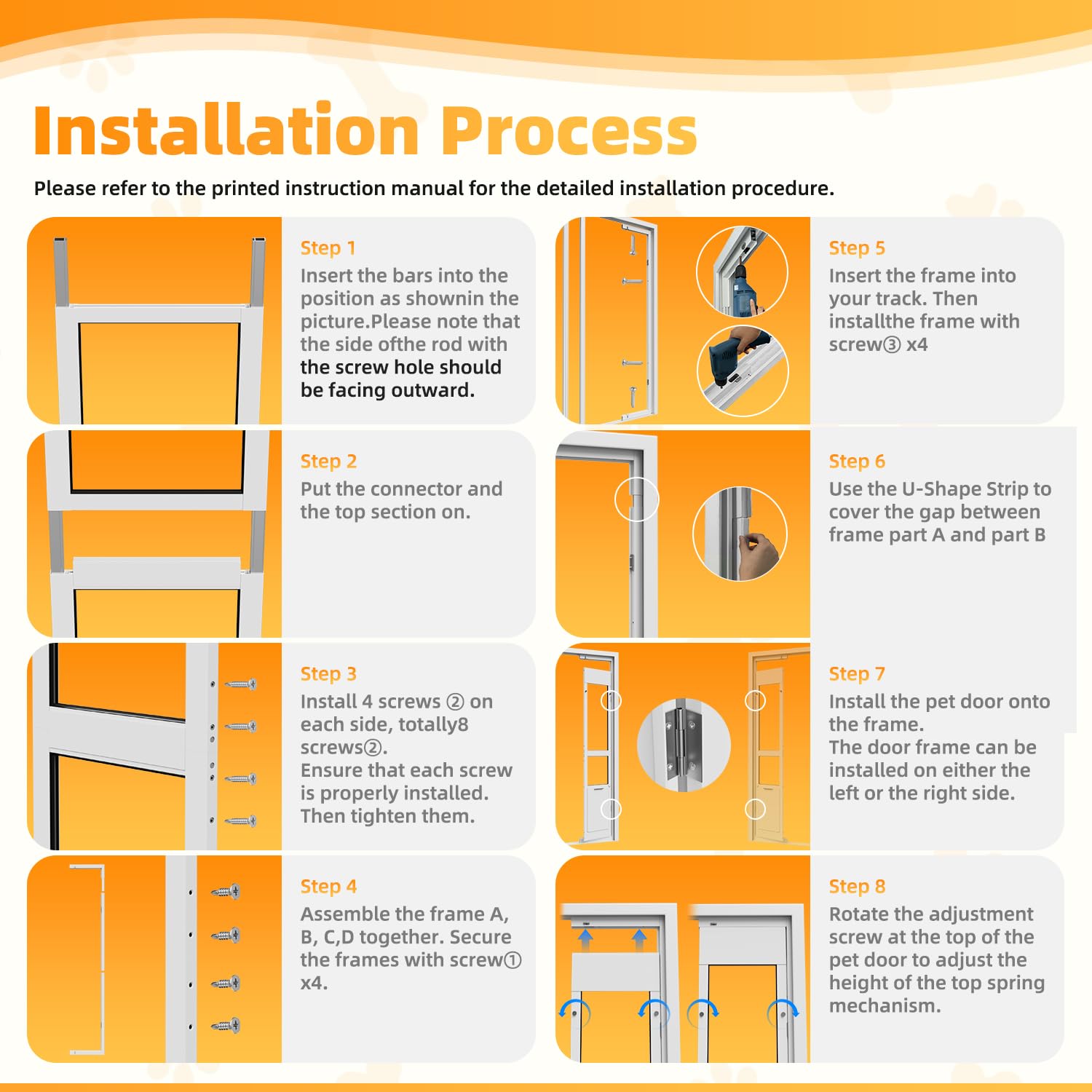 Installation Process

Please refer to the printed instruction manual for the detailed installation procedure.

Step 1
Insert the bars into the position as shownin the picture.Please note that the side ofthe rod with the screw hole should be facing outward.

Step 2
Put the connector and the top section on.

Step 3
Install 4 screws ② on each side, totally8 screws②.
Ensure that each screw is properly installed.
Then tighten them.

Step 4
Assemble the frame A, B, C,D together. Secure the frames with screw① x4.

Step 5
Insert the frame into your track. Then installthe frame with screw③ x4

Step 6
Use the U-Shape Strip to cover the gap between frame part A and part B

Step 7
Install the pet door onto the frame.
The door frame can be installed on either the left or the right side.

Step 8
Rotate the adjustment screw at the top of the pet door to adjust the height of the top spring mechanism.