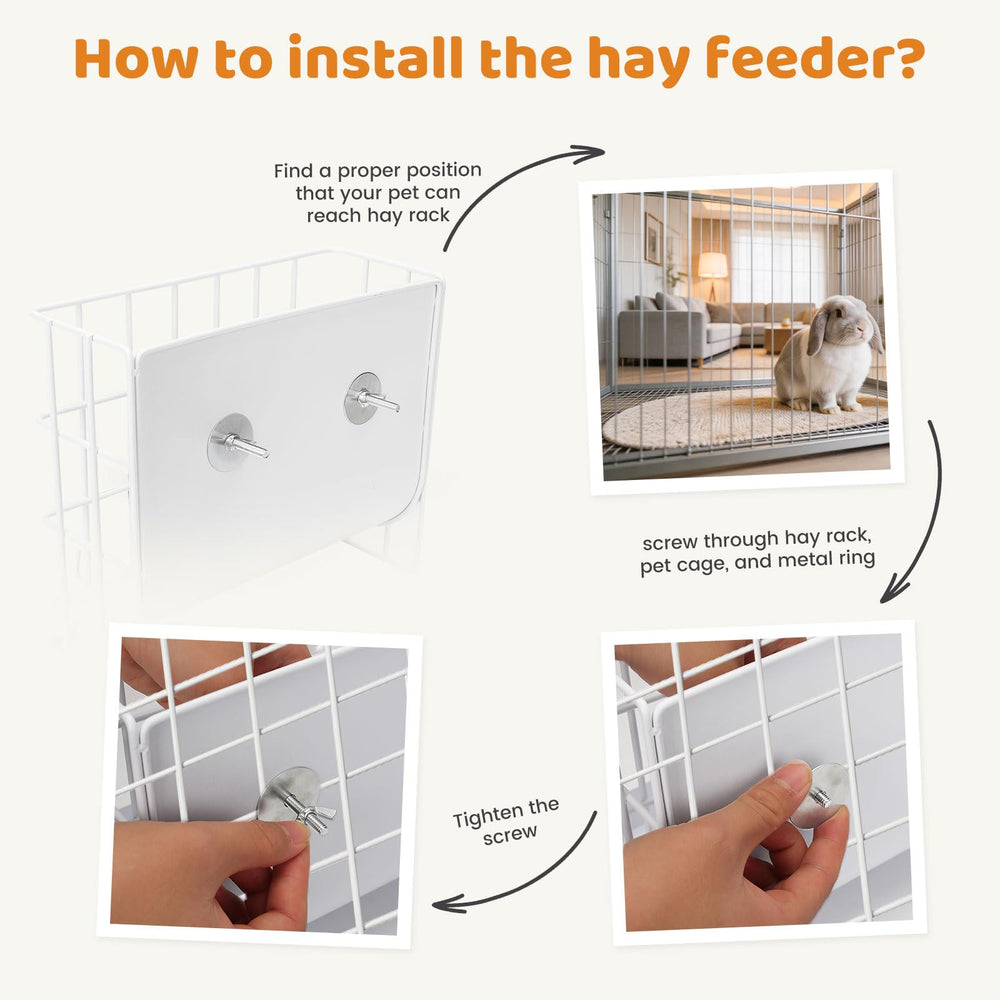 How to install the hay feeder?

Find a proper position that your pet can reach hay rack

screw through hay rack, pet cage, and metal ring

Tighten the screw