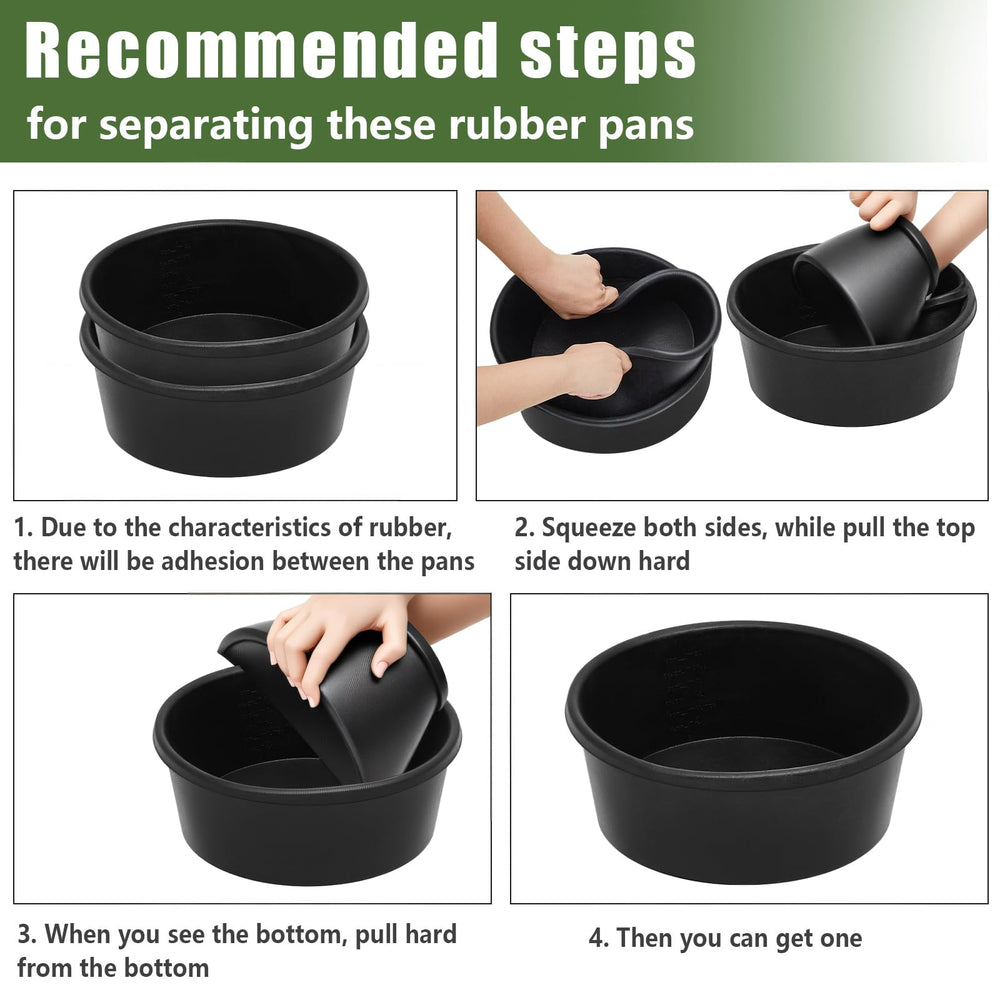 Recommended steps
for separating these rubber pans

1. Due to the characteristics of rubber, there will be adhesion between the pans

2. Squeeze both sides, while pull the top side down hard

3. When you see the bottom, pull hard from the bottom

4. Then you can get one