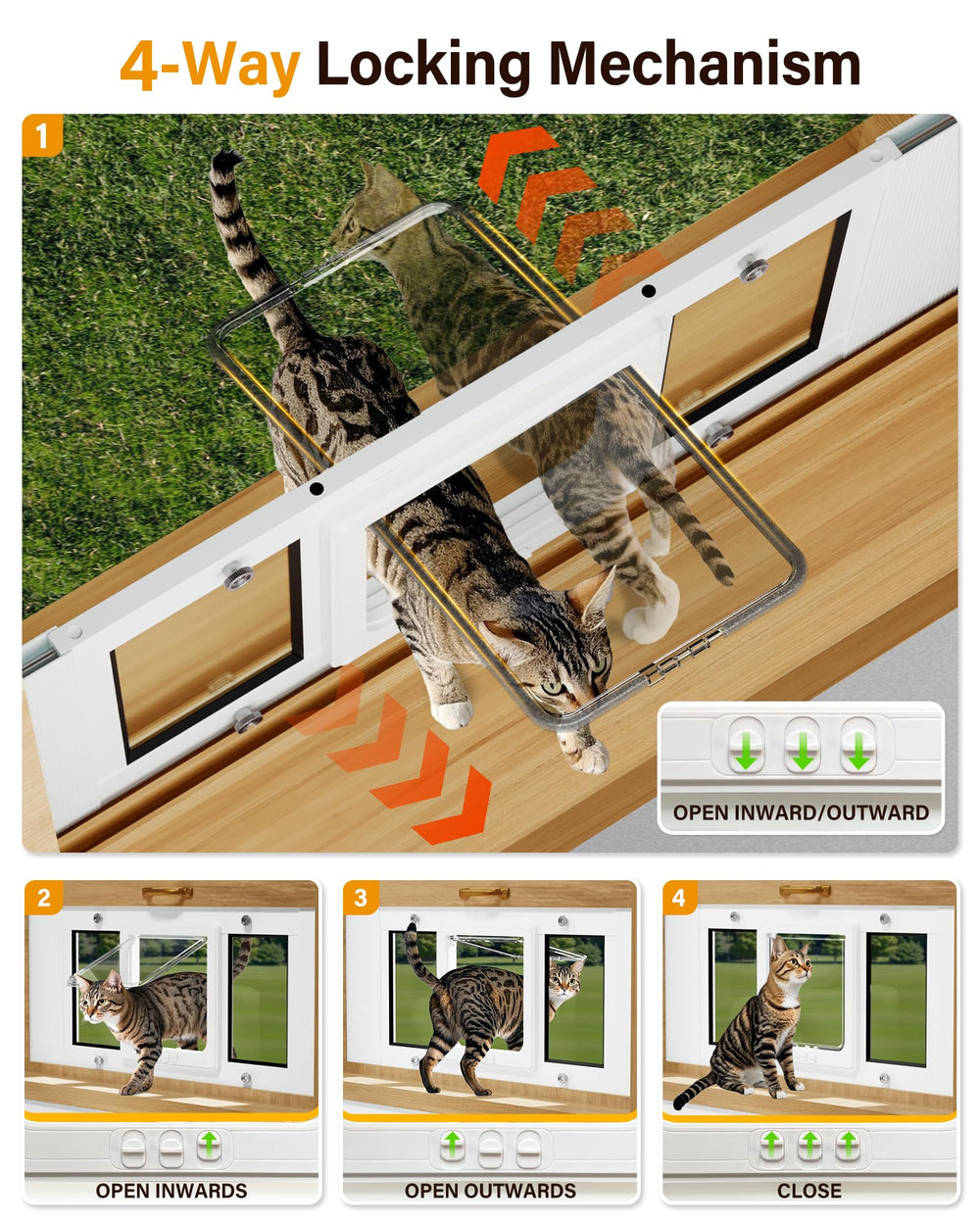 4-Way Locking Mechanism

1

OPEN INWARD/OUTWARD

2

OPEN INWARDS

3

OPEN OUTWARDS

4

CLOSE