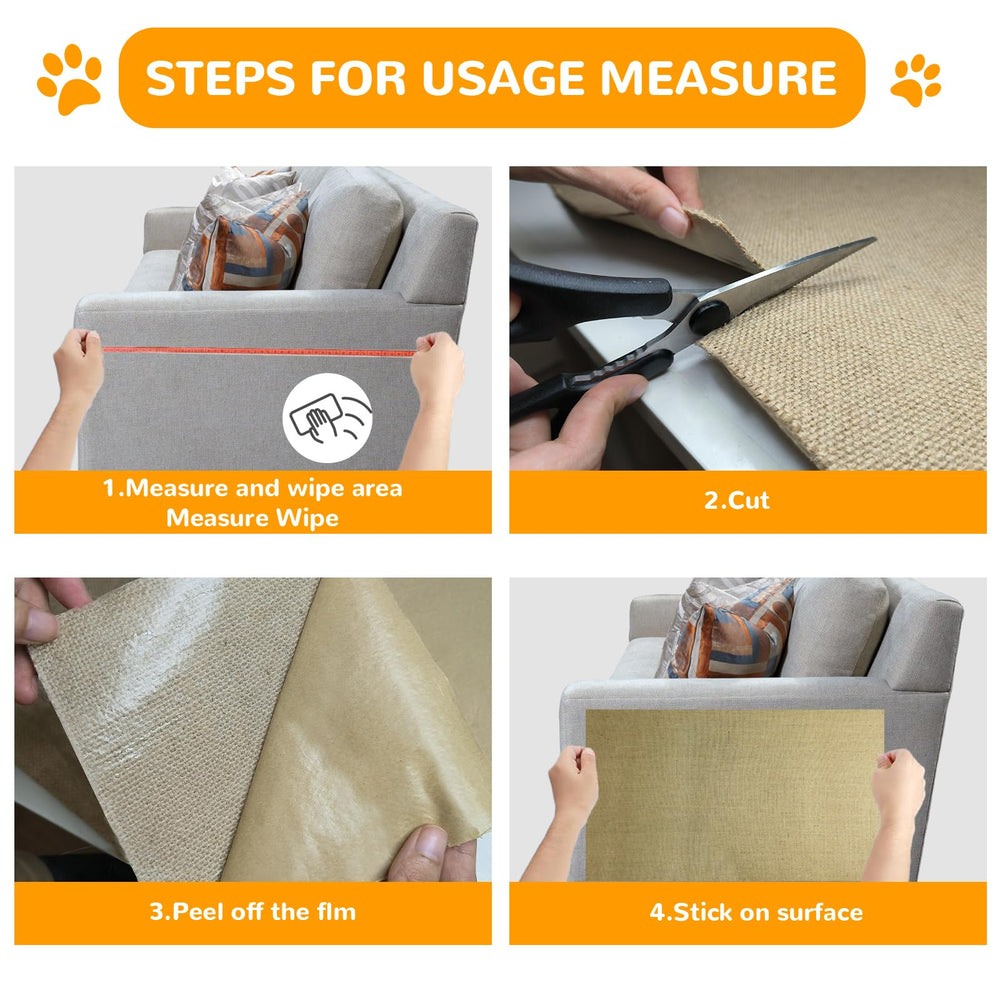 STEPS FOR USAGE MEASURE

1.Measure and wipe area
Measure Wipe

2.Cut

3.Peel off the flm

4.Stick on surface