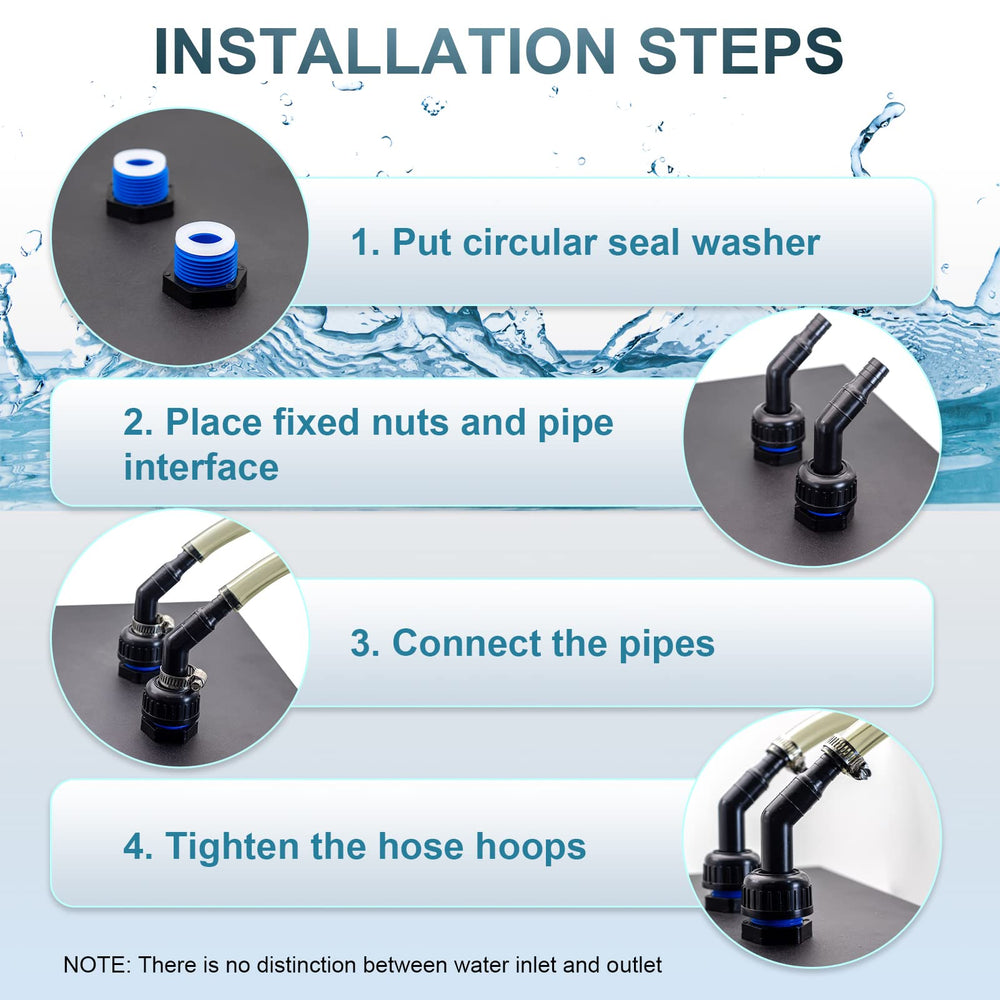 INSTALLATION STEPS

1. Put circular seal washer

2. Place fixed nuts and pipe interface

3. Connect the pipes

4. Tighten the hose hoops

NOTE: There is no distinction between water inlet and outlet