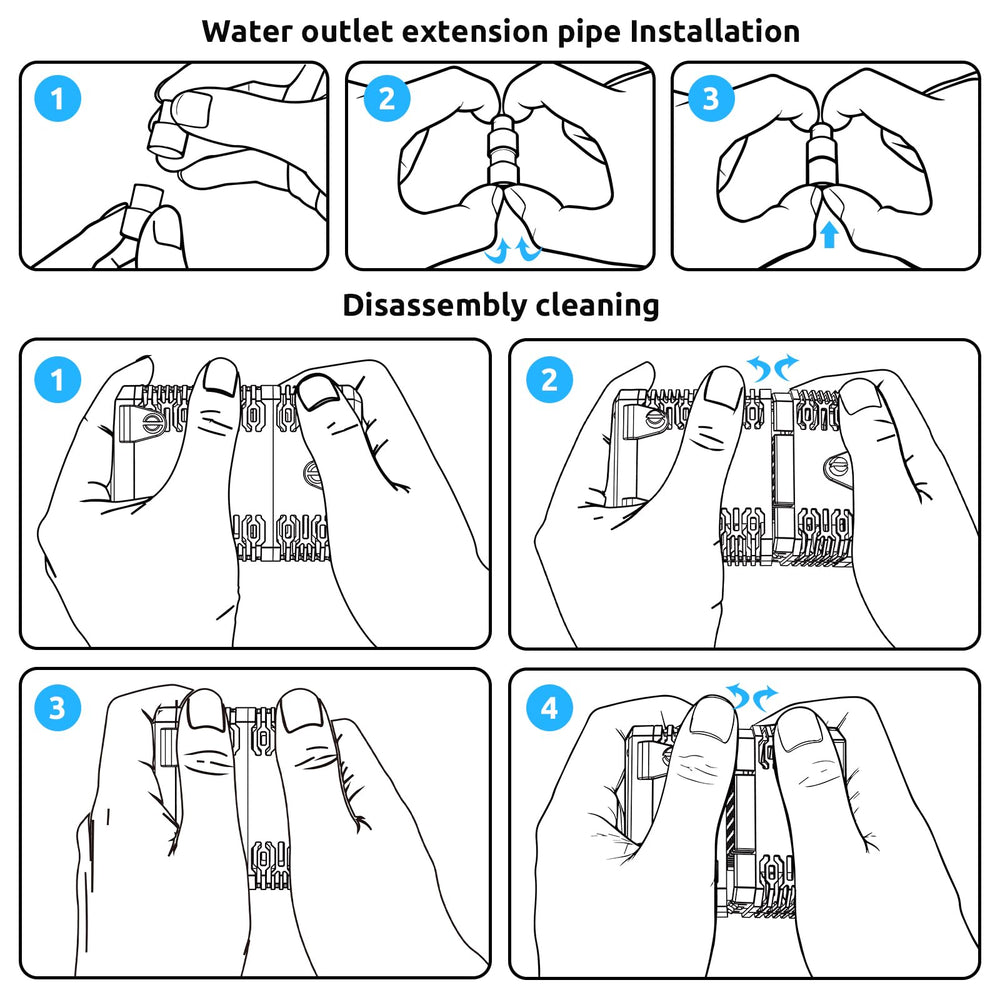 Water outlet extension pipe Installation

1

2

3

Disassembly cleaning

1

2

3

4