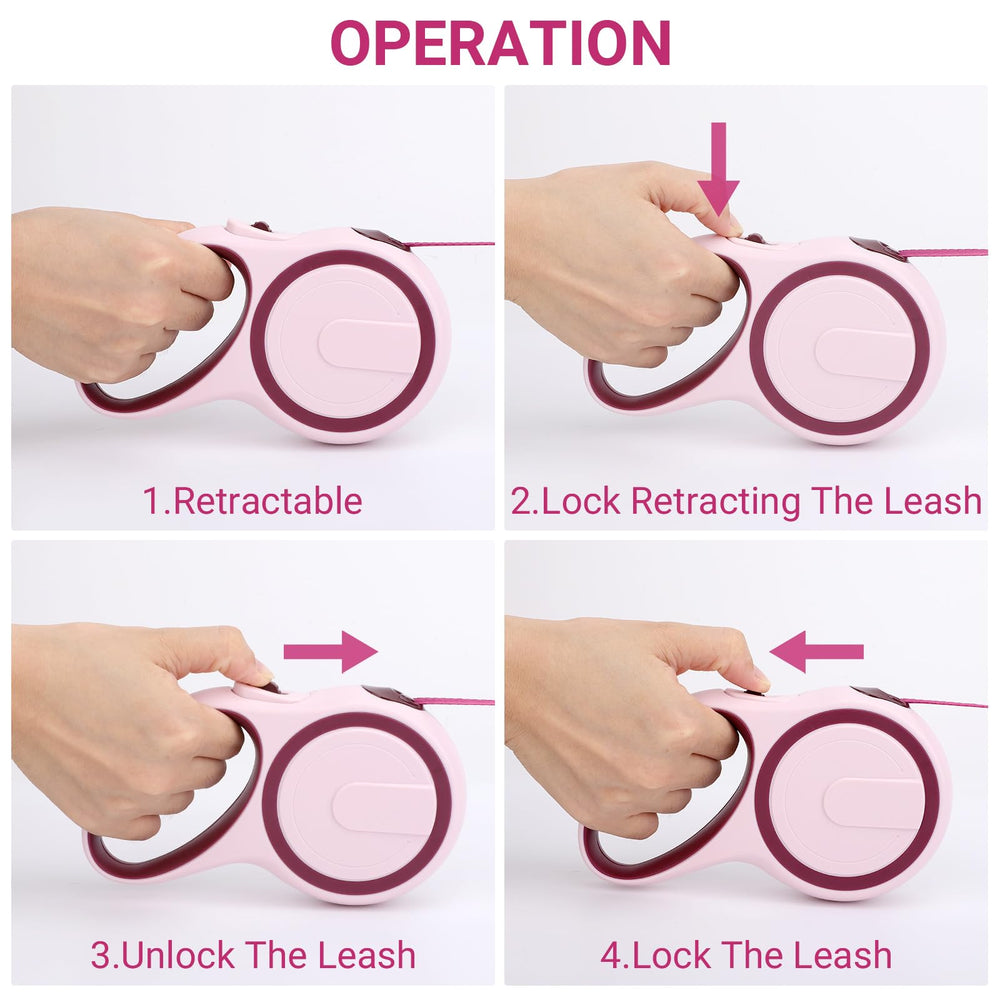 OPERATION

1.Retractable

2.Lock Retracting The Leash

3.Unlock The Leash

4.Lock The Leash