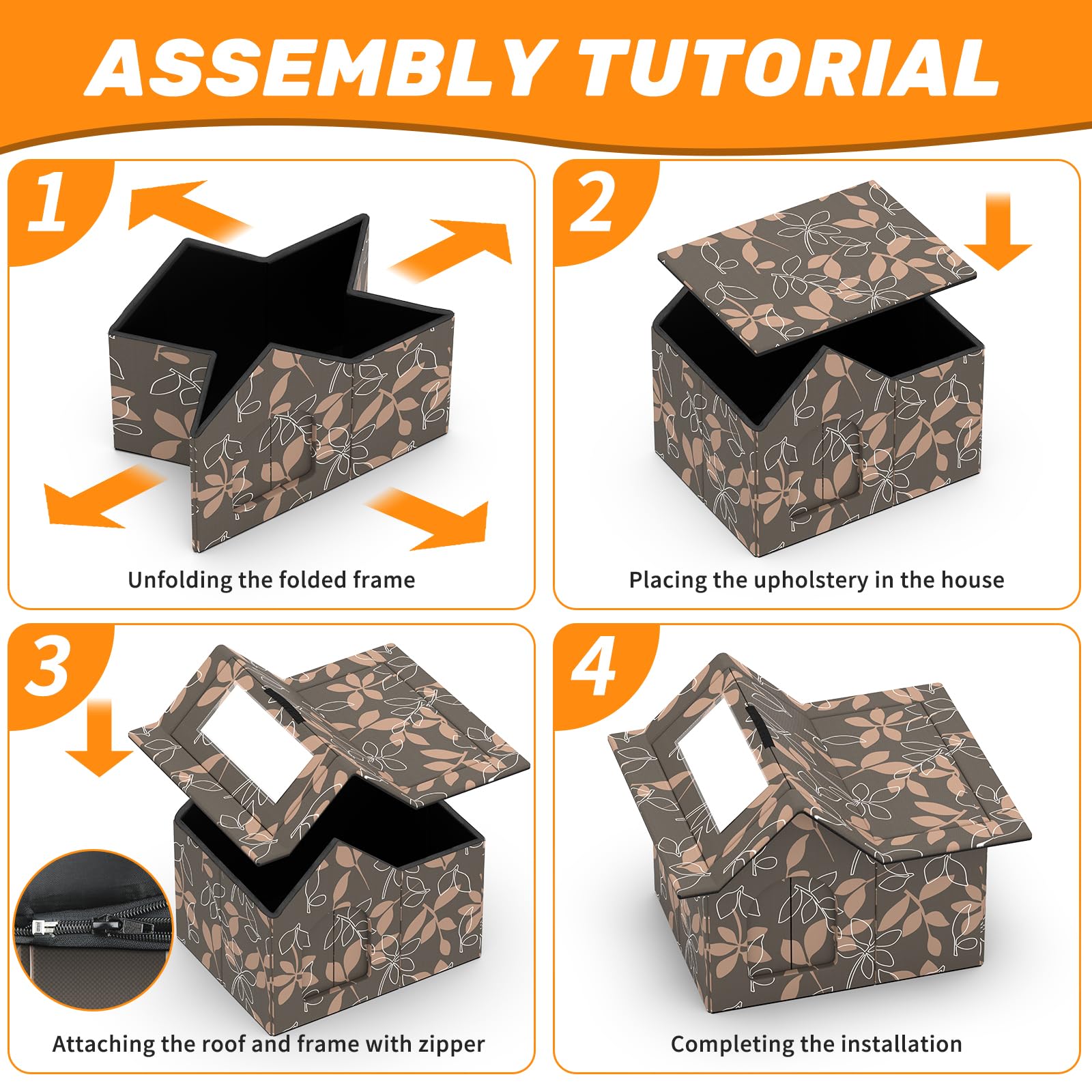 ASSEMBLY TUTORIAL

1

Unfolding the folded frame

2

Placing the upholstery in the house

3

Attaching the roof and frame with zipper

4

Completing the installation