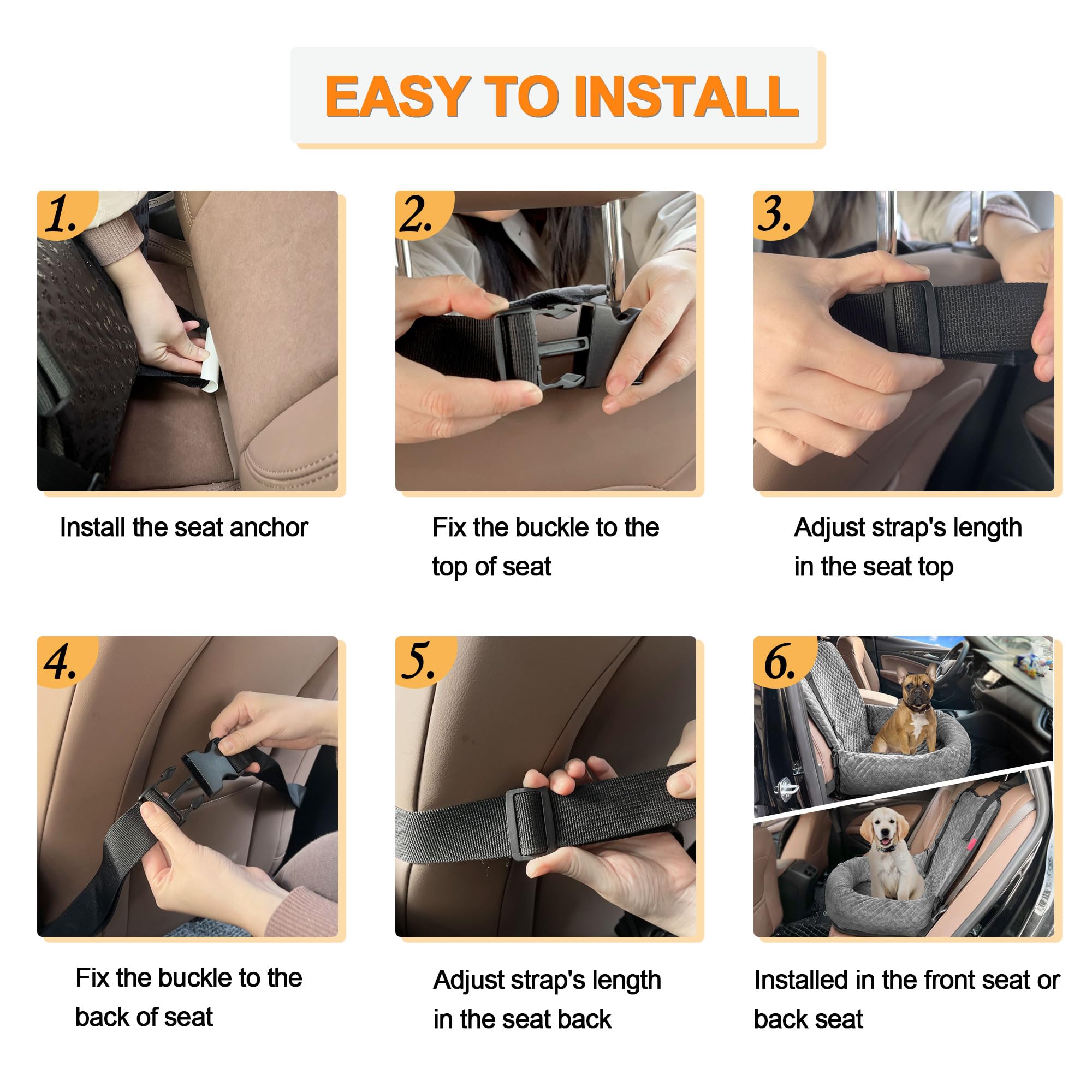 EASY TO INSTALL

1.

Install the seat anchor

2.

Fix the buckle to the top of seat

3.

Adjust strap's length in the seat top

4.

Fix the buckle to the back of seat

5.

Adjust strap's length in the seat back

6.

Installed in the front seat or back seat