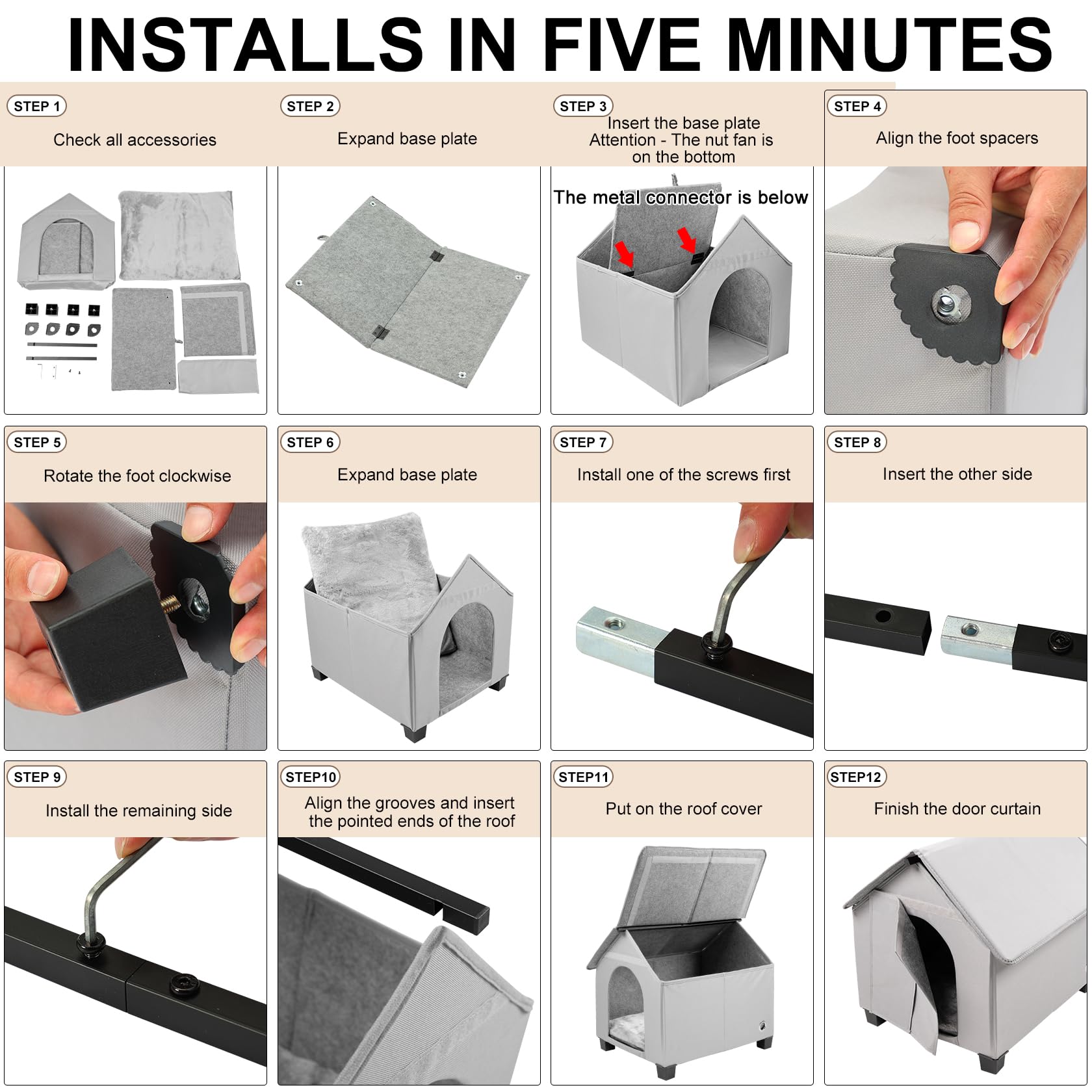 INSTALLS IN FIVE MINUTES

STEP 1
Check all accessories

STEP 2
Expand base plate

STEP 3
Insert the base plate
Attention - The nut fan is on the bottom

The metal connector is below

STEP 4
Align the foot spacers

STEP 5
Rotate the foot clockwise

STEP 6
Expand base plate

STEP 7
Install one of the screws first

STEP 8
Insert the other side

STEP 9
Install the remaining side

STEP10
Align the grooves and insert the pointed ends of the roof

STEP11
Put on the roof cover

STEP12
Finish the door curtain