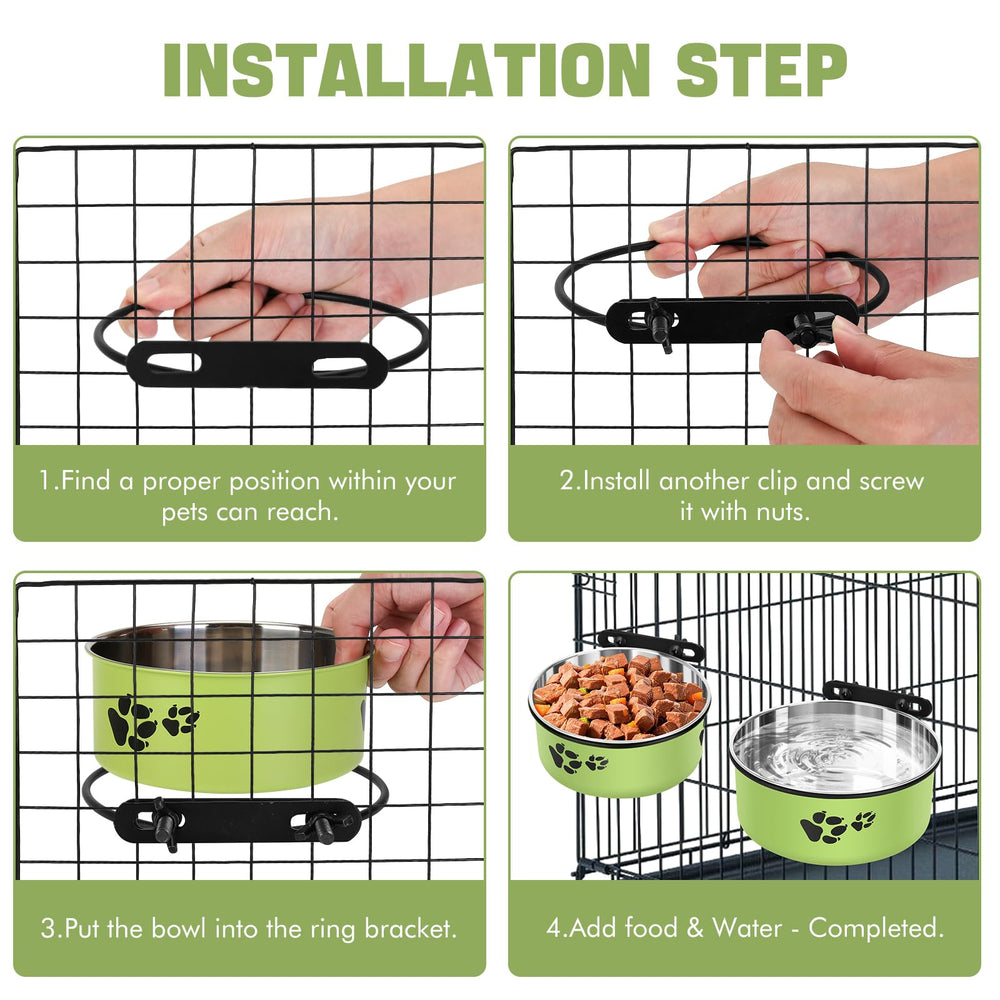 INSTALLATION STEP

1.Find a proper position within your pets can reach.

2.Install another clip and screw it with nuts.

3.Put the bowl into the ring bracket.

4.Add food & Water - Completed.