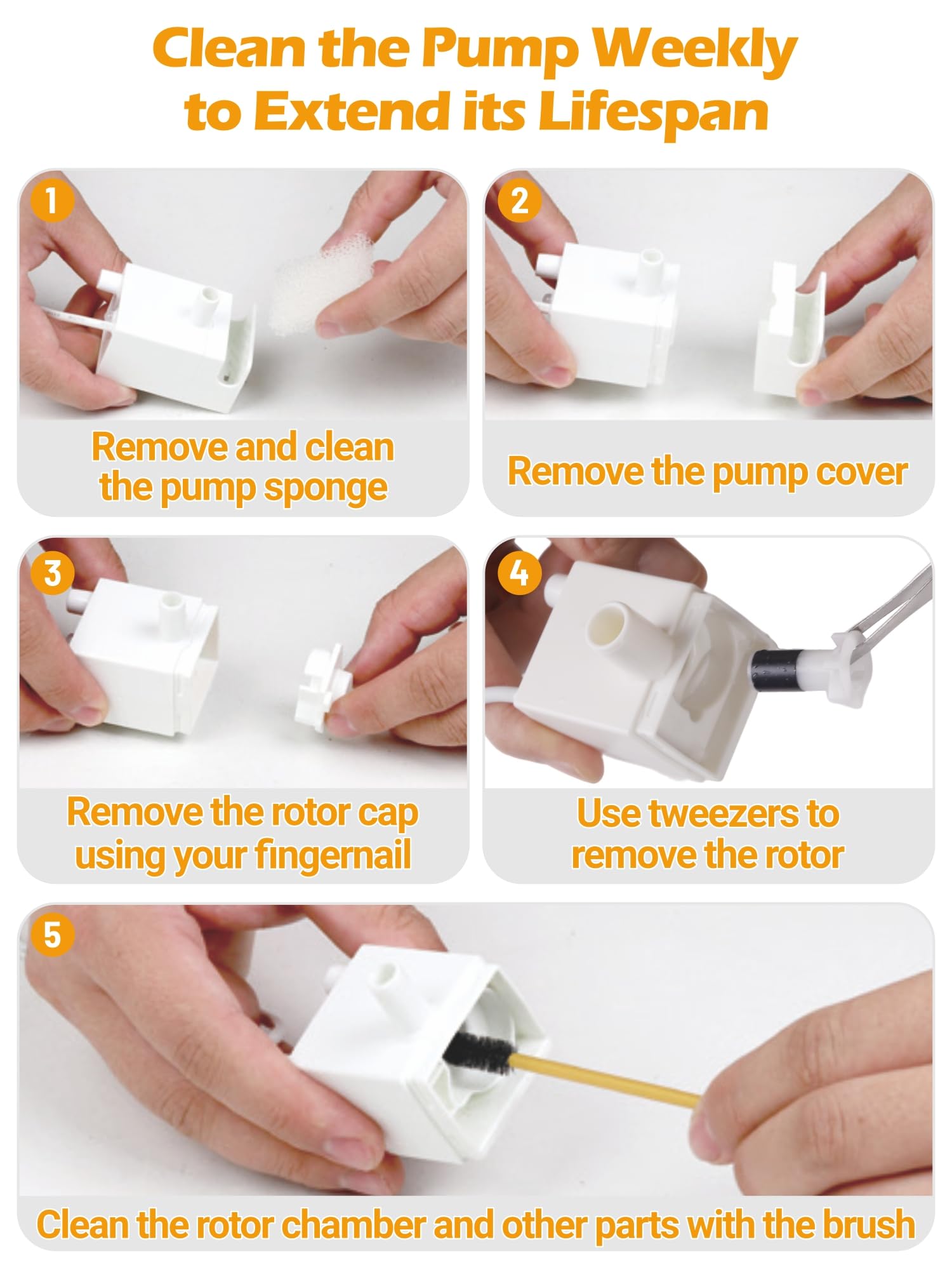 Clean the Pump Weekly to Extend its Lifespan

1
Remove and clean the pump sponge

2
Remove the pump cover

3
Remove the rotor cap using your fingernail

4
Use tweezers to remove the rotor

5
Clean the rotor chamber and other parts with the brush