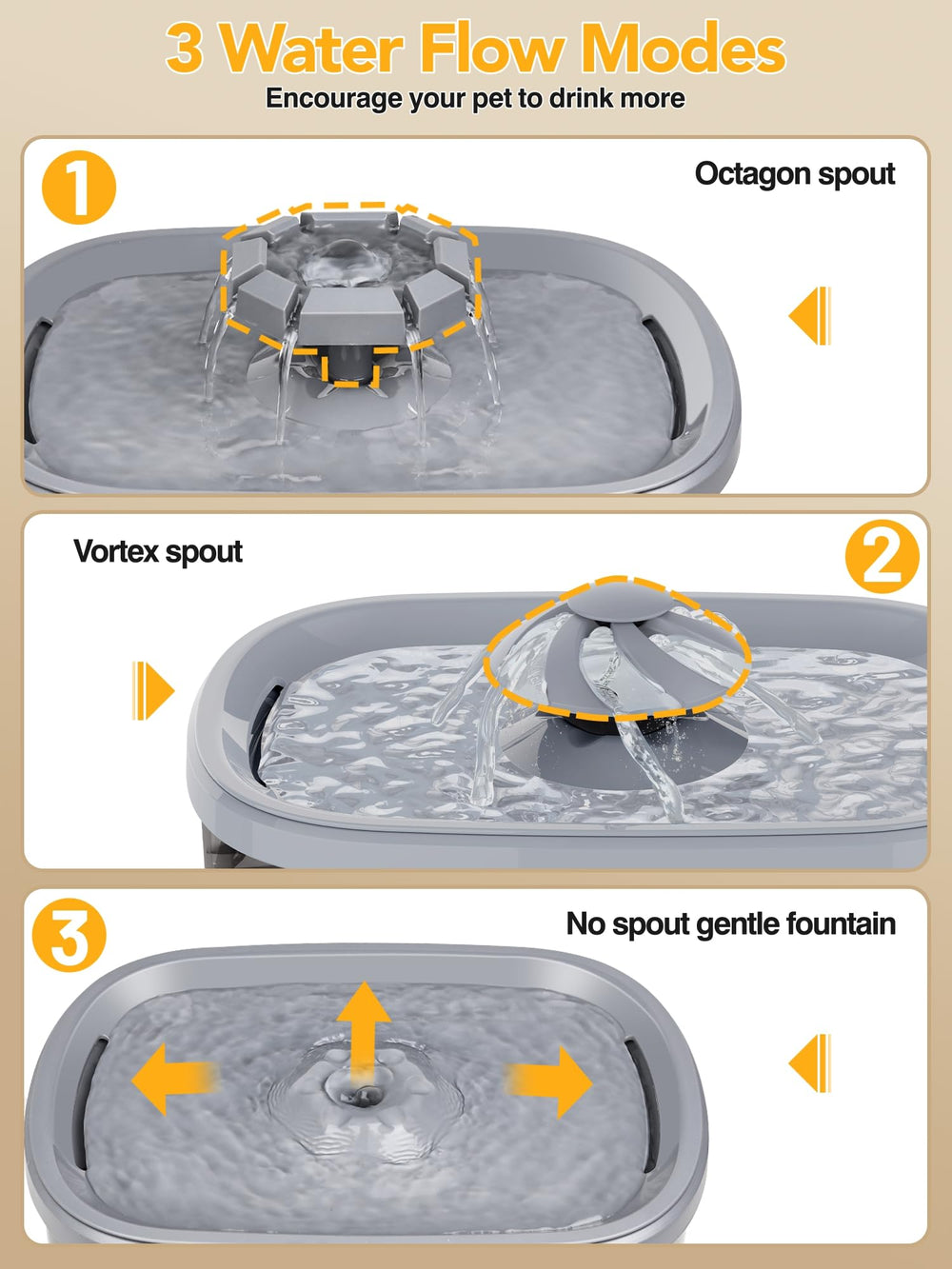 3 Water Flow Modes
Encourage your pet to drink more

1
Octagon spout

Vortex spout
2

3
No spout gentle fountain