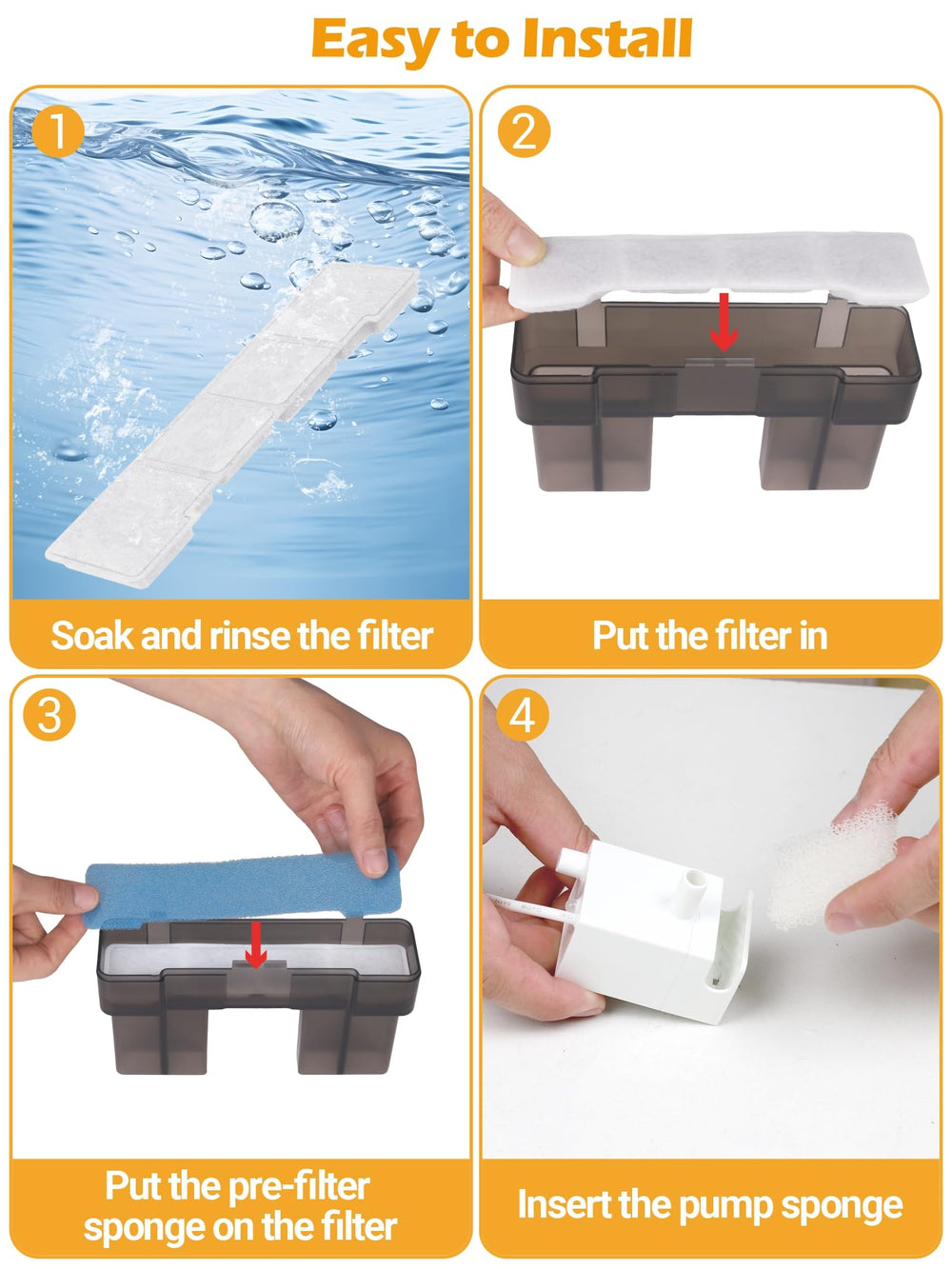 Easy to Install

1

Soak and rinse the filter

2

Put the filter in

3

Put the pre-filter sponge on the filter

4

Insert the pump sponge